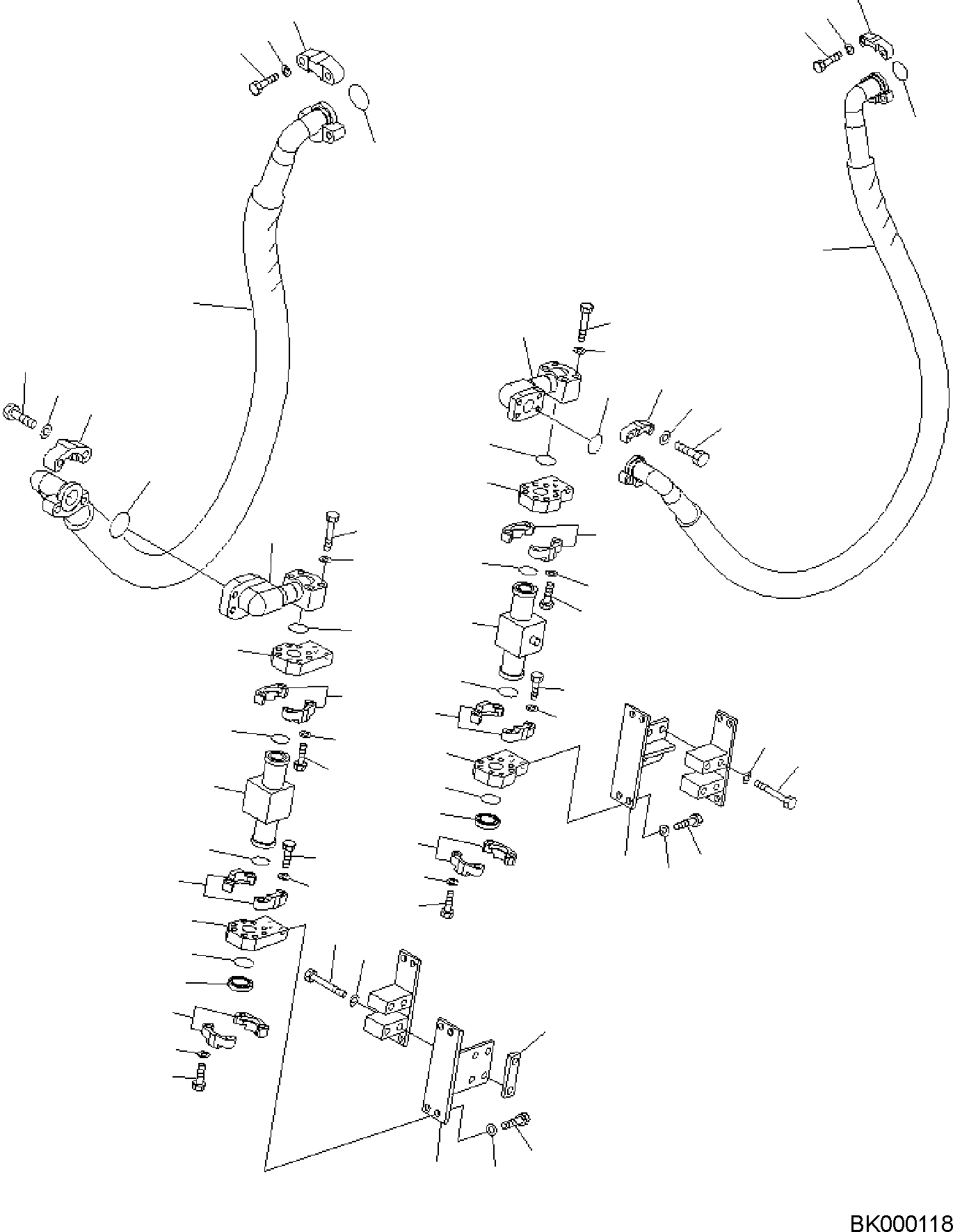 BK000118