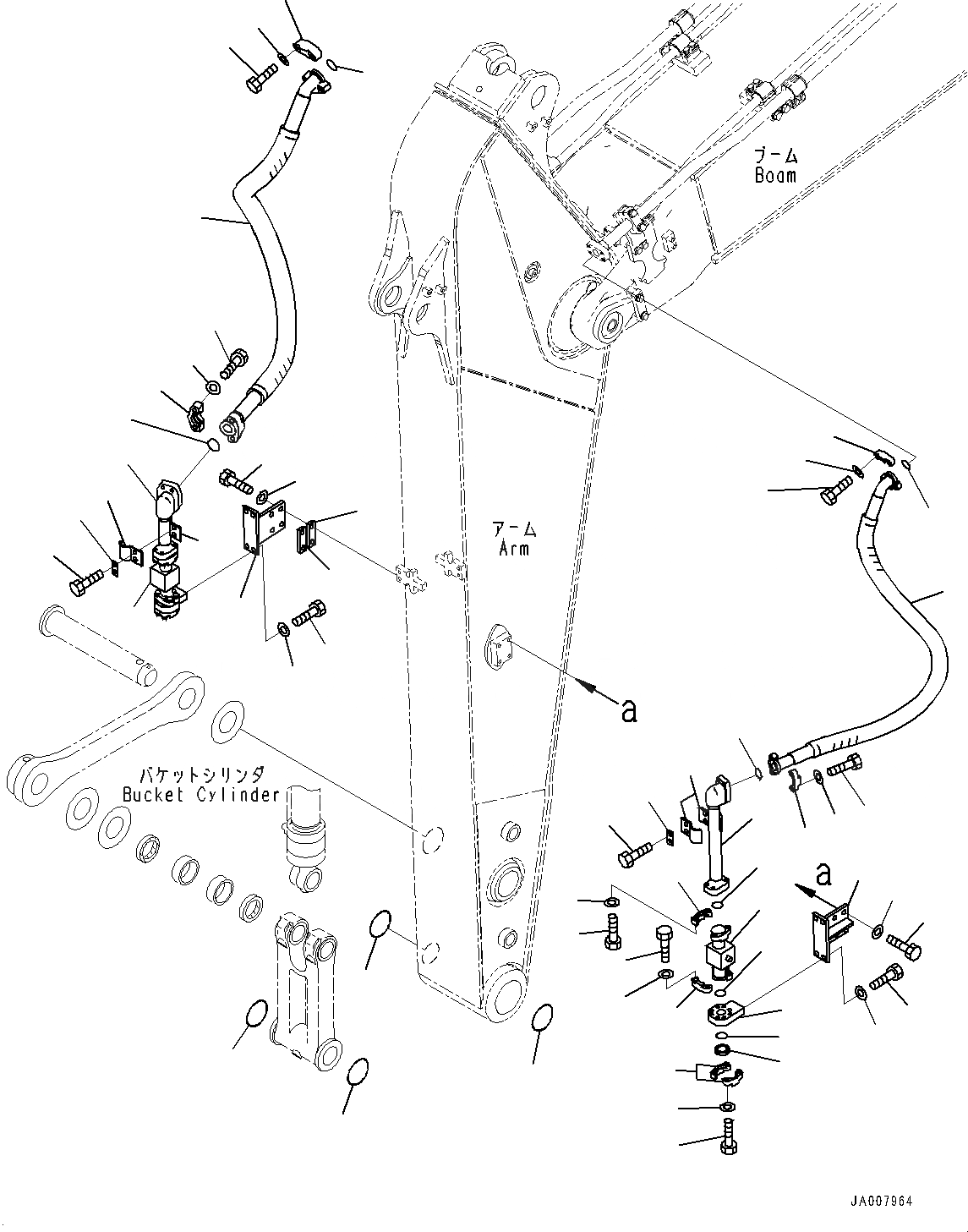 ブーム
Boom

アーム
Arm

a

バケットシリンダ
Bucket Cylinder

a

JA007964