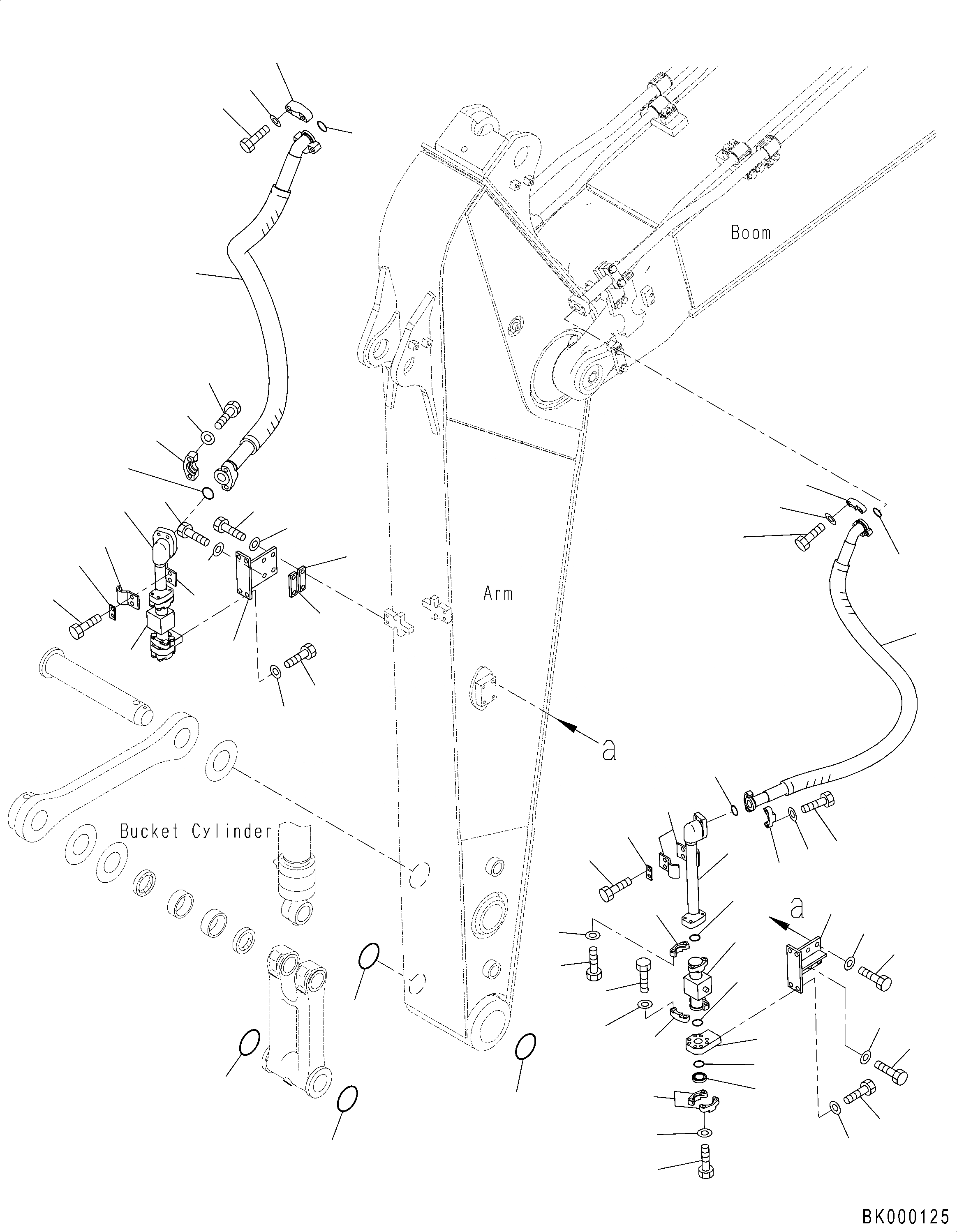 Boom

Arm

a

Bucket Cylinder

a

BK000125