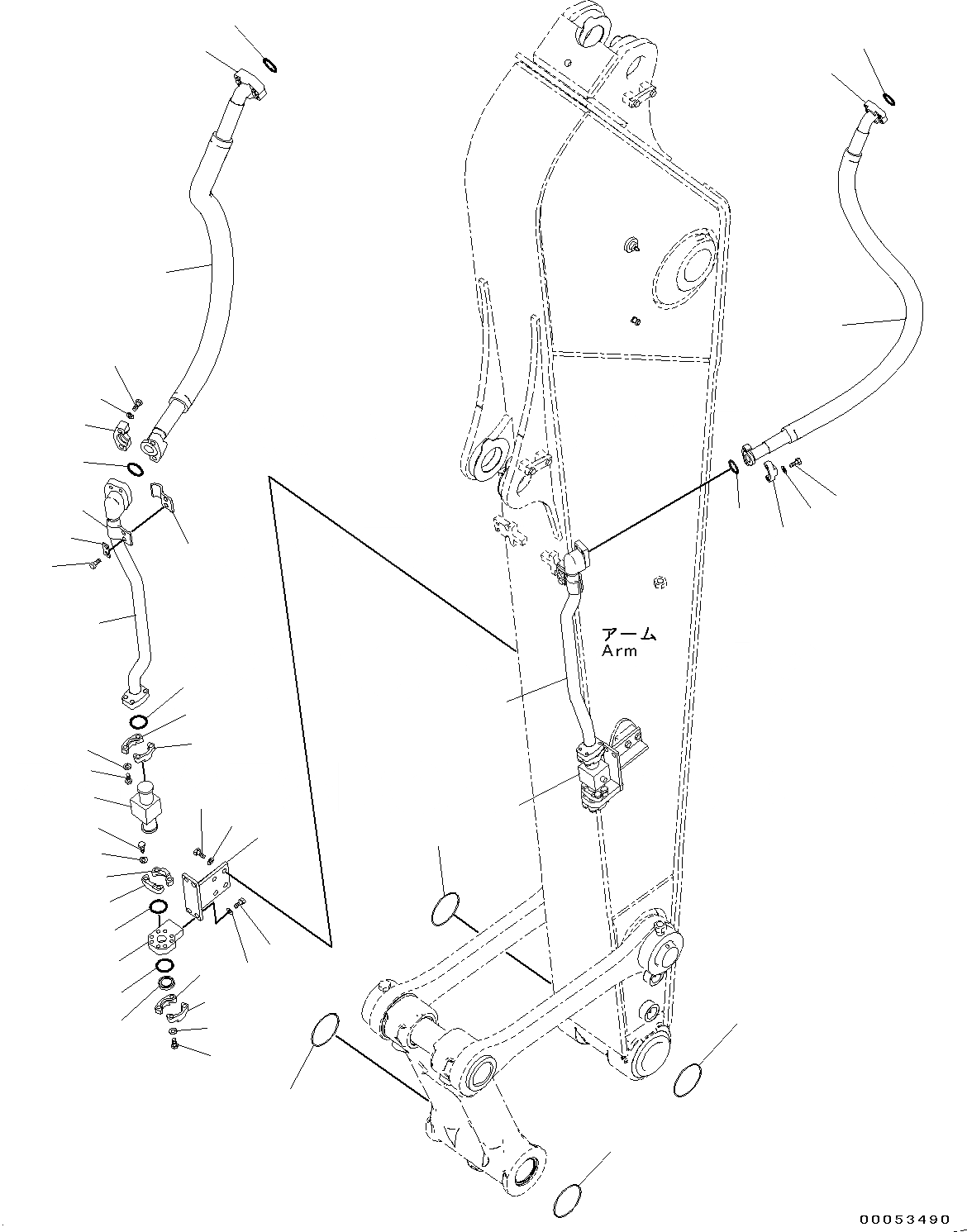 アーム
Arm

00053490