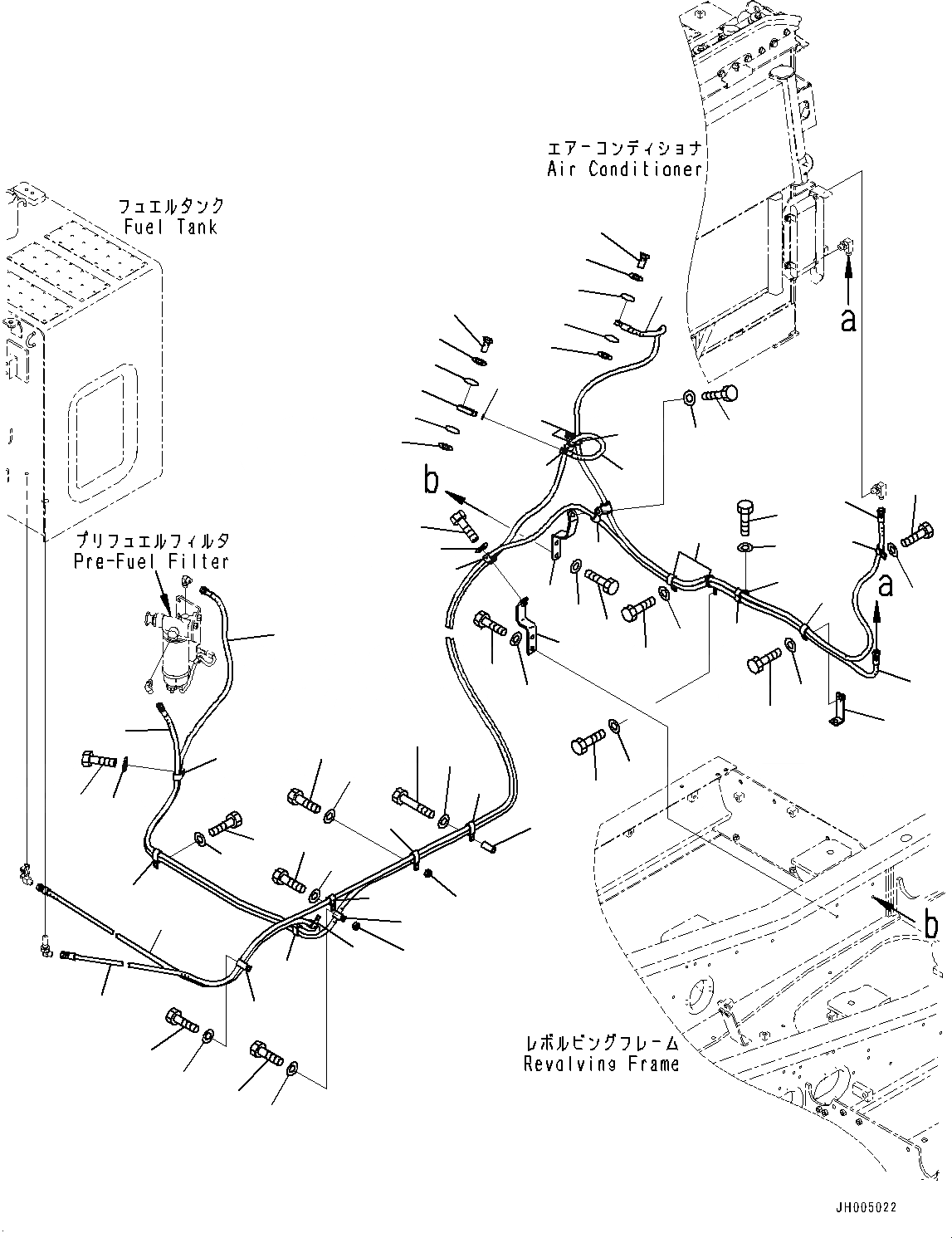 エアーコンディショナ
Air Conditioner

フュエルタンク
Fuel Tank

a

b

プリフュエルフィルタ
Pre-Fuel Filter

a

b

レボルビングフレーム
Revolving Frame

JH005022