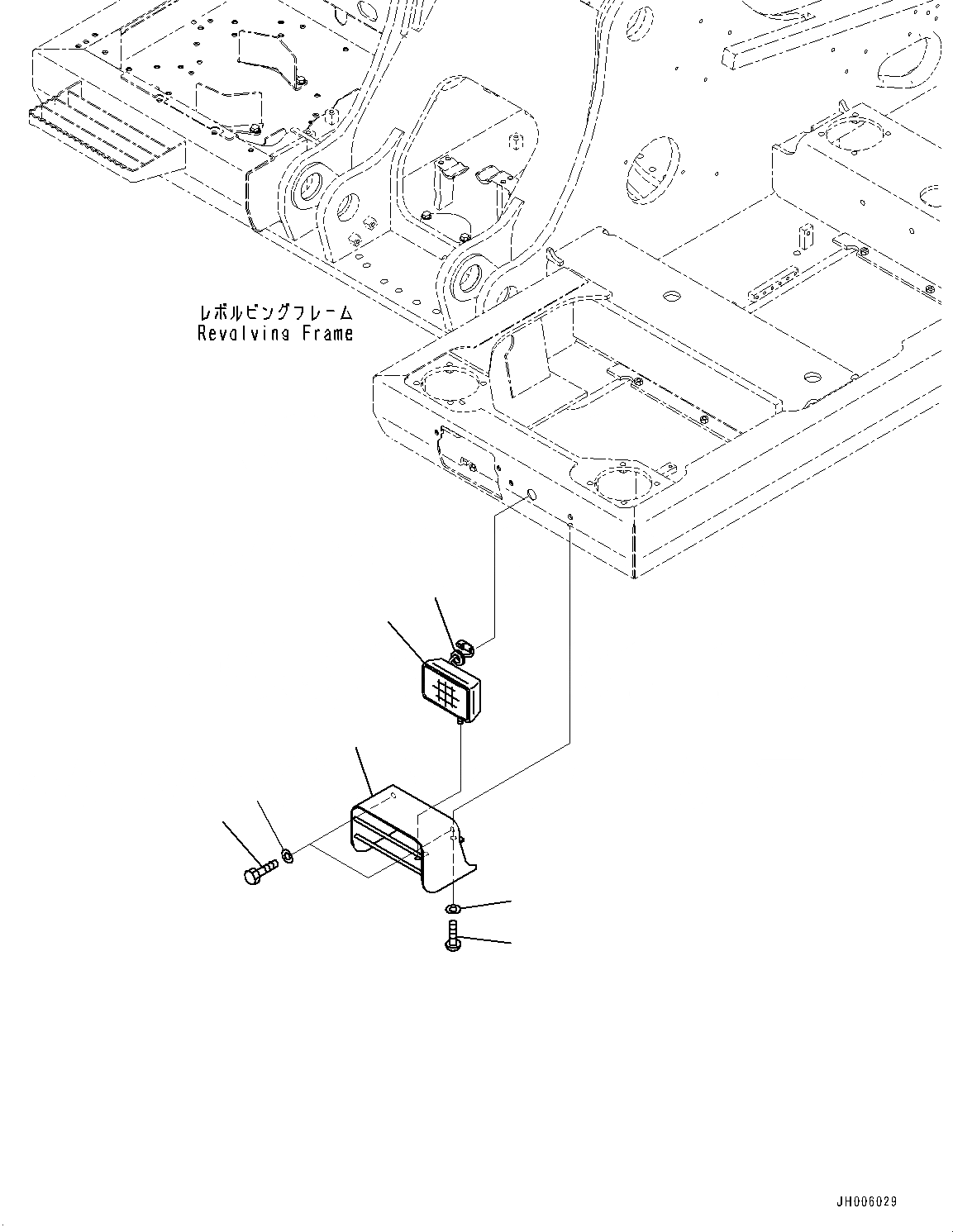 レボルビングフレーム
Revolving Frame

JH006029