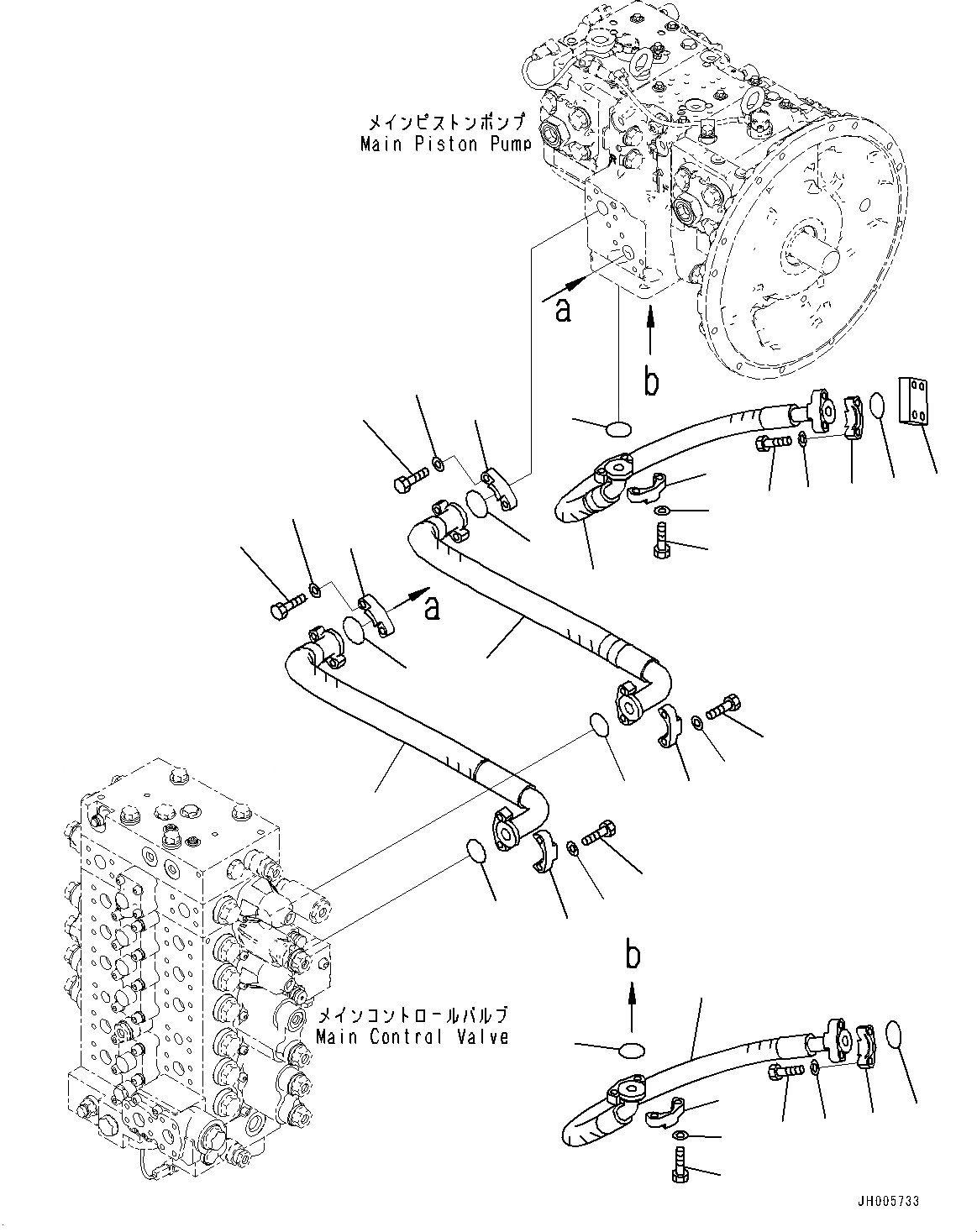 メインピストンポンプ
Main Piston Pump

a

b

a

メインコントロールバルブ
Main Control Valve

b

JH005733