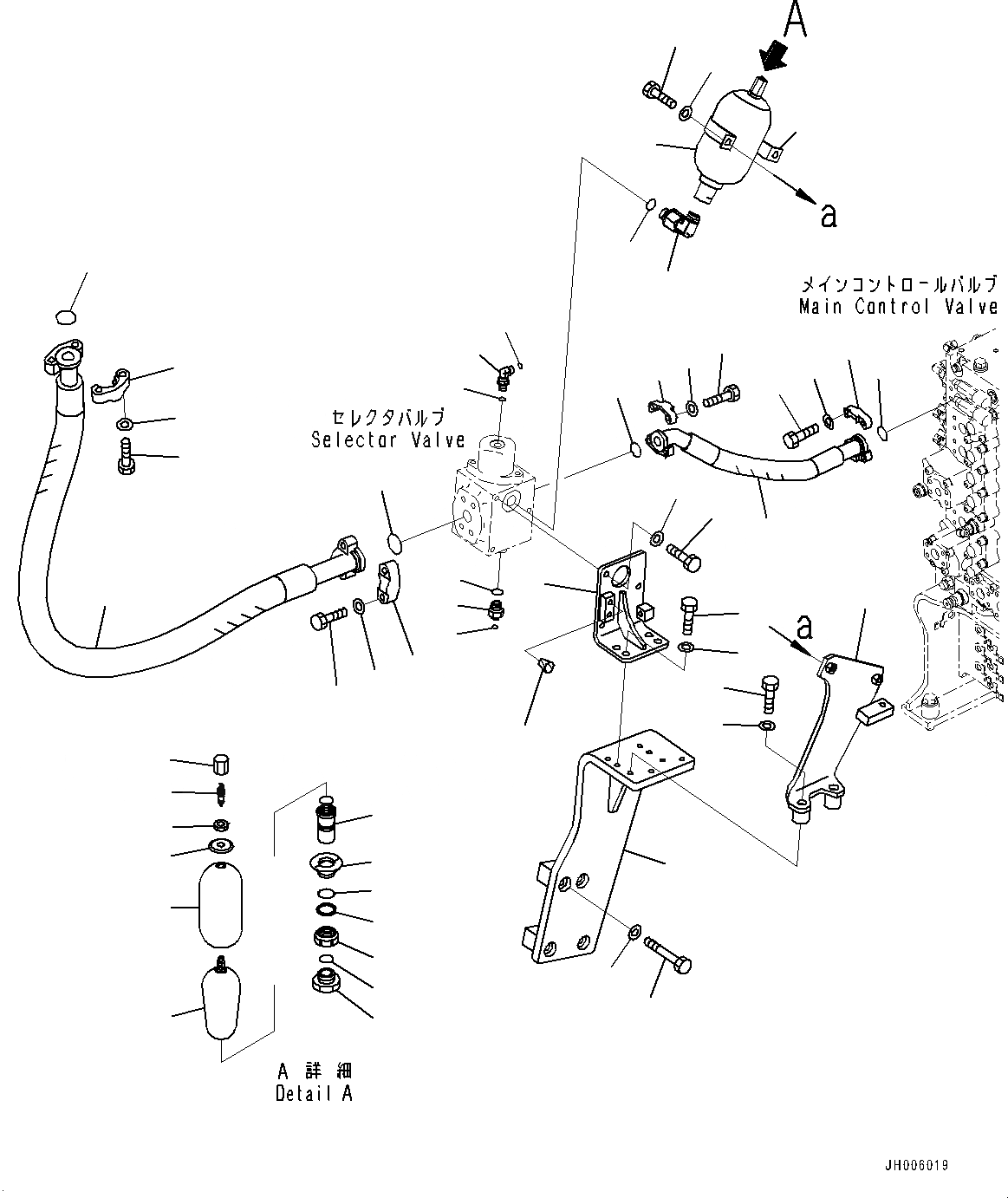 A

a

メインコントロールバルブ
Main Control Valve

セレクタバルブ
Selector Valve

a

A 詳細
Detail A

JH006019