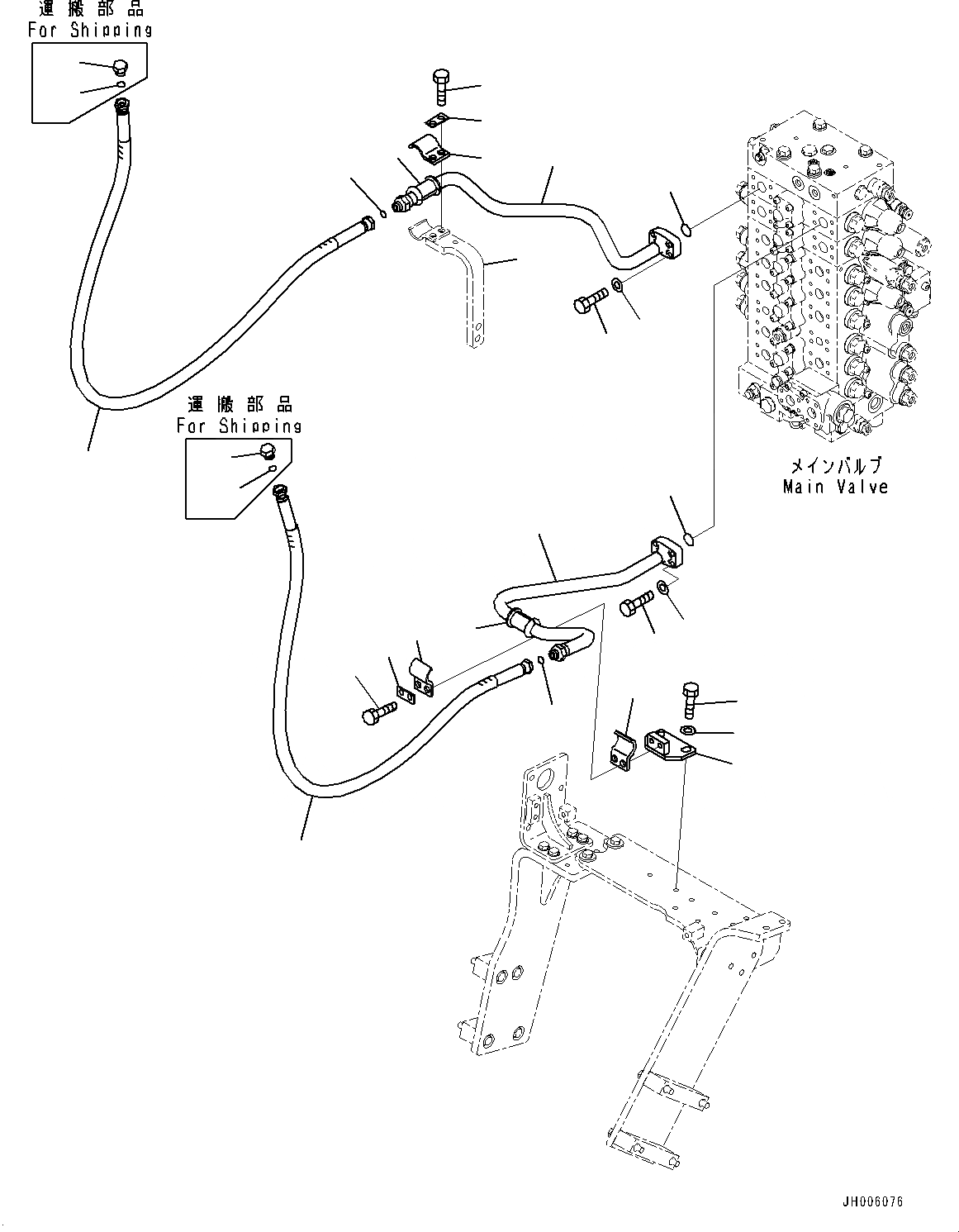 運搬部品
For Shipping

運搬部品
For Shipping

メインバルブ
Main Valve

JH006076