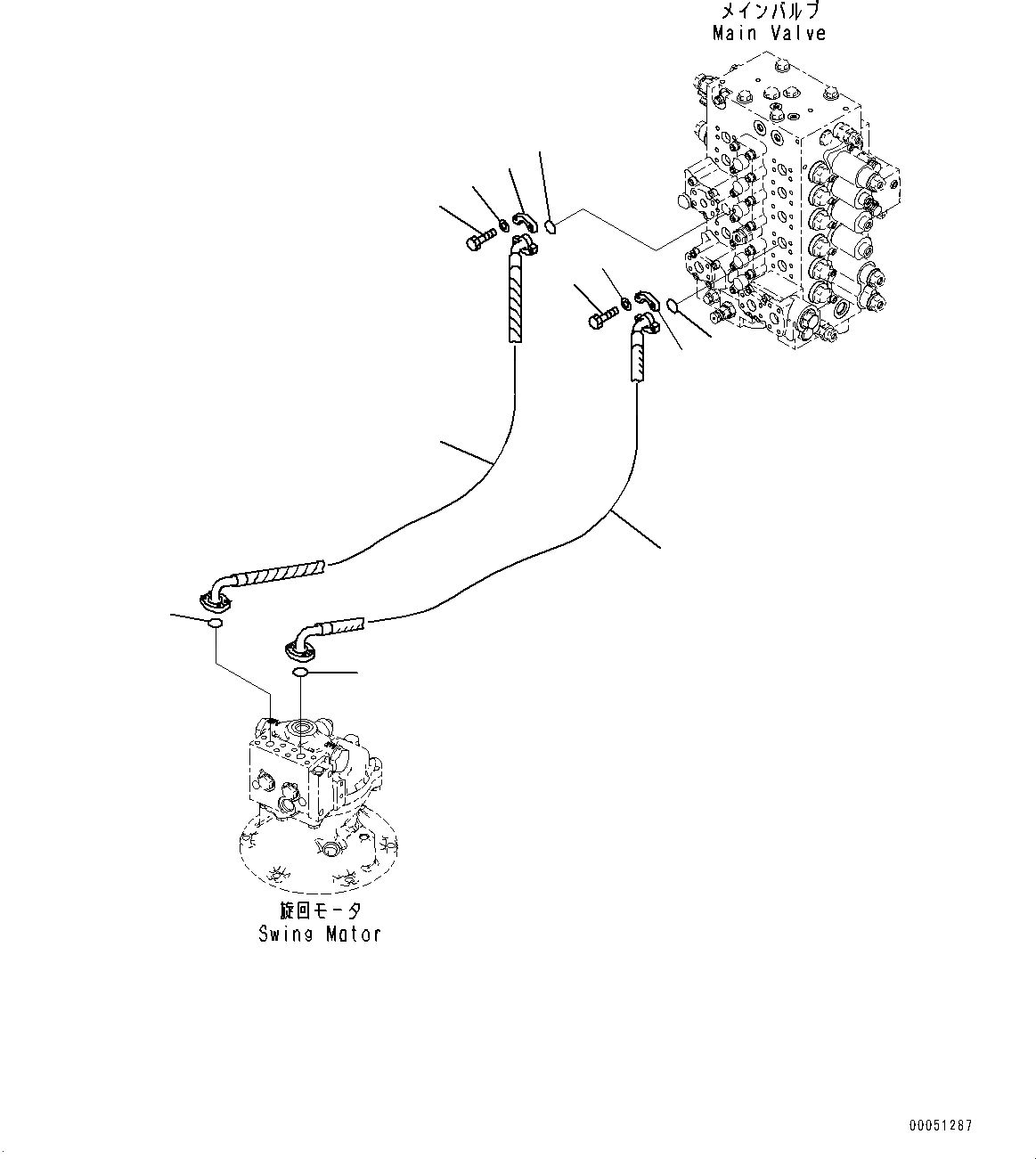 メインバルブ
Main Valve

旋回モータ
Swing Motor

00051287