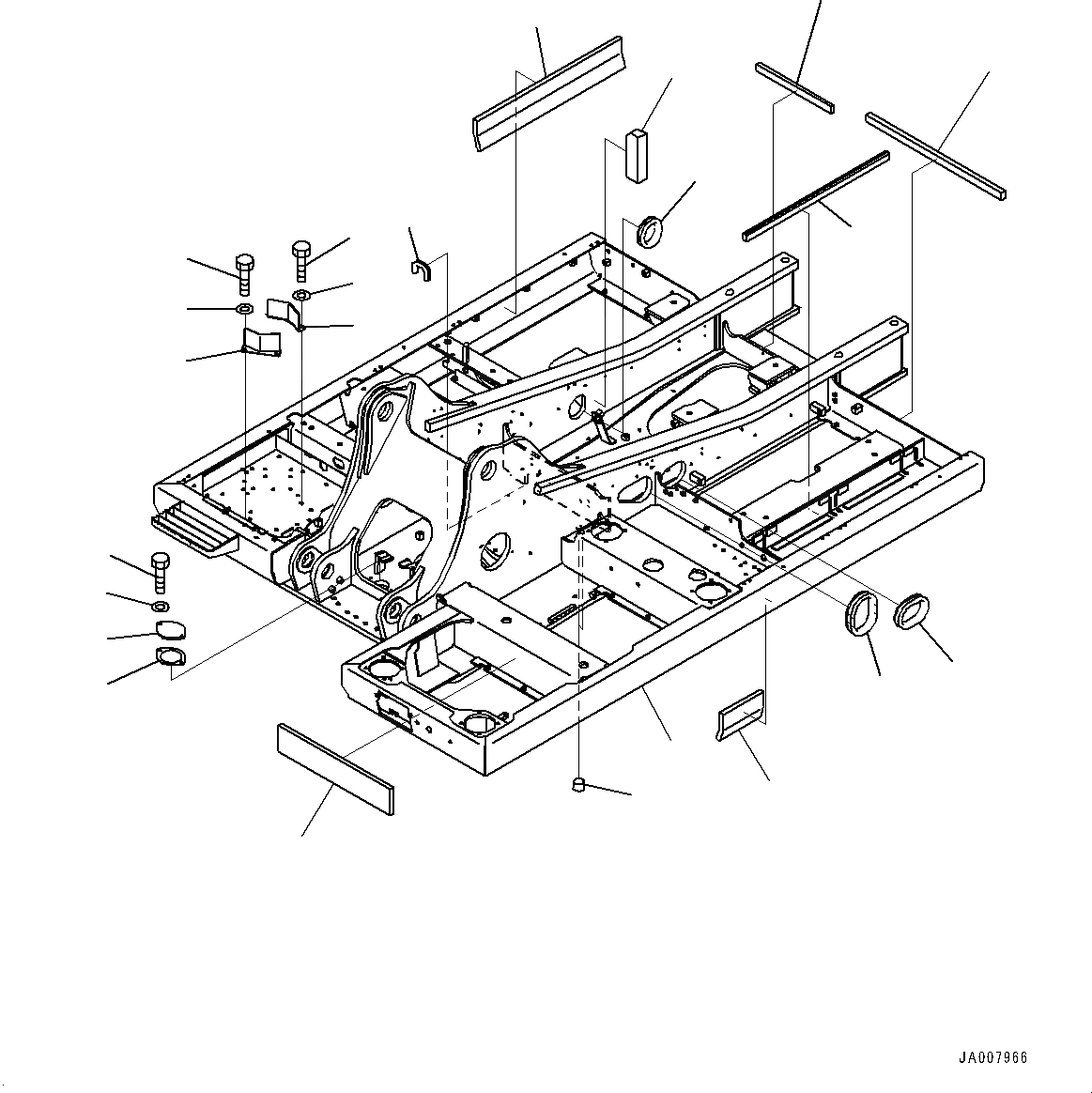 JA007966