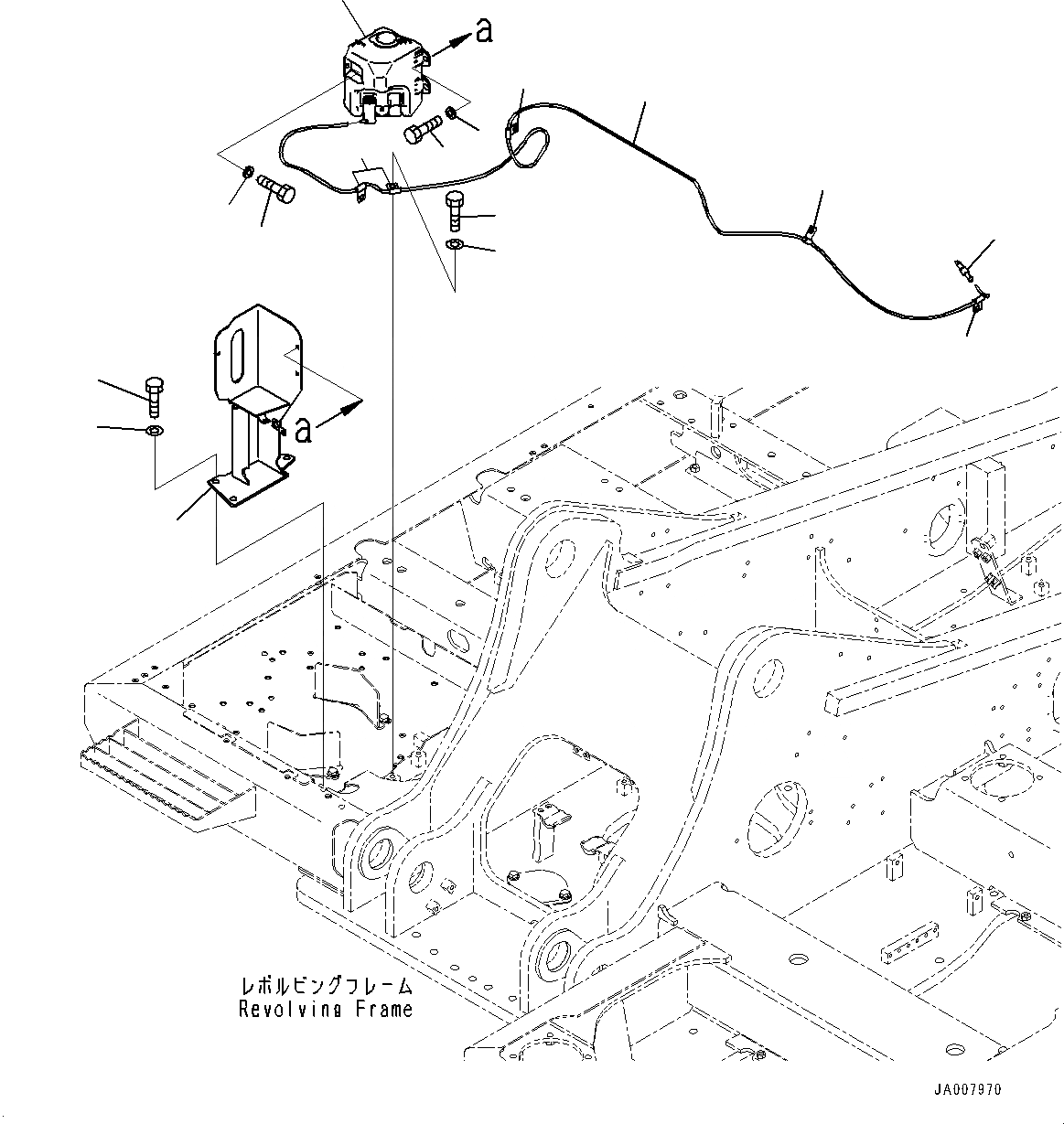 a

a

レボルビングフレーム
Revolving Frame

JA007970