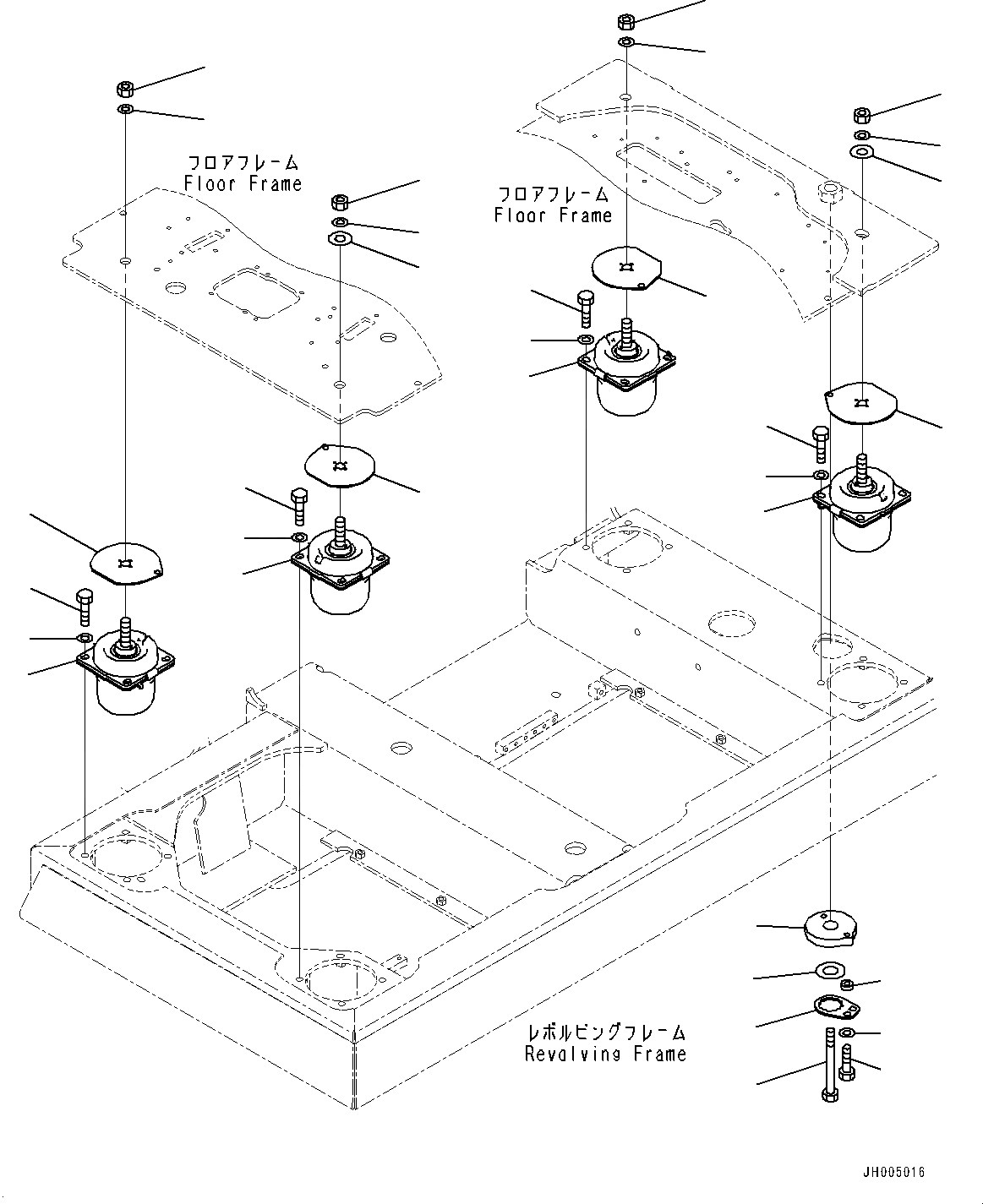 フロアフレーム
Floor Frame

フロアフレーム
Floor Frame

レボルビングフレーム
Revolving Frame

JH005016