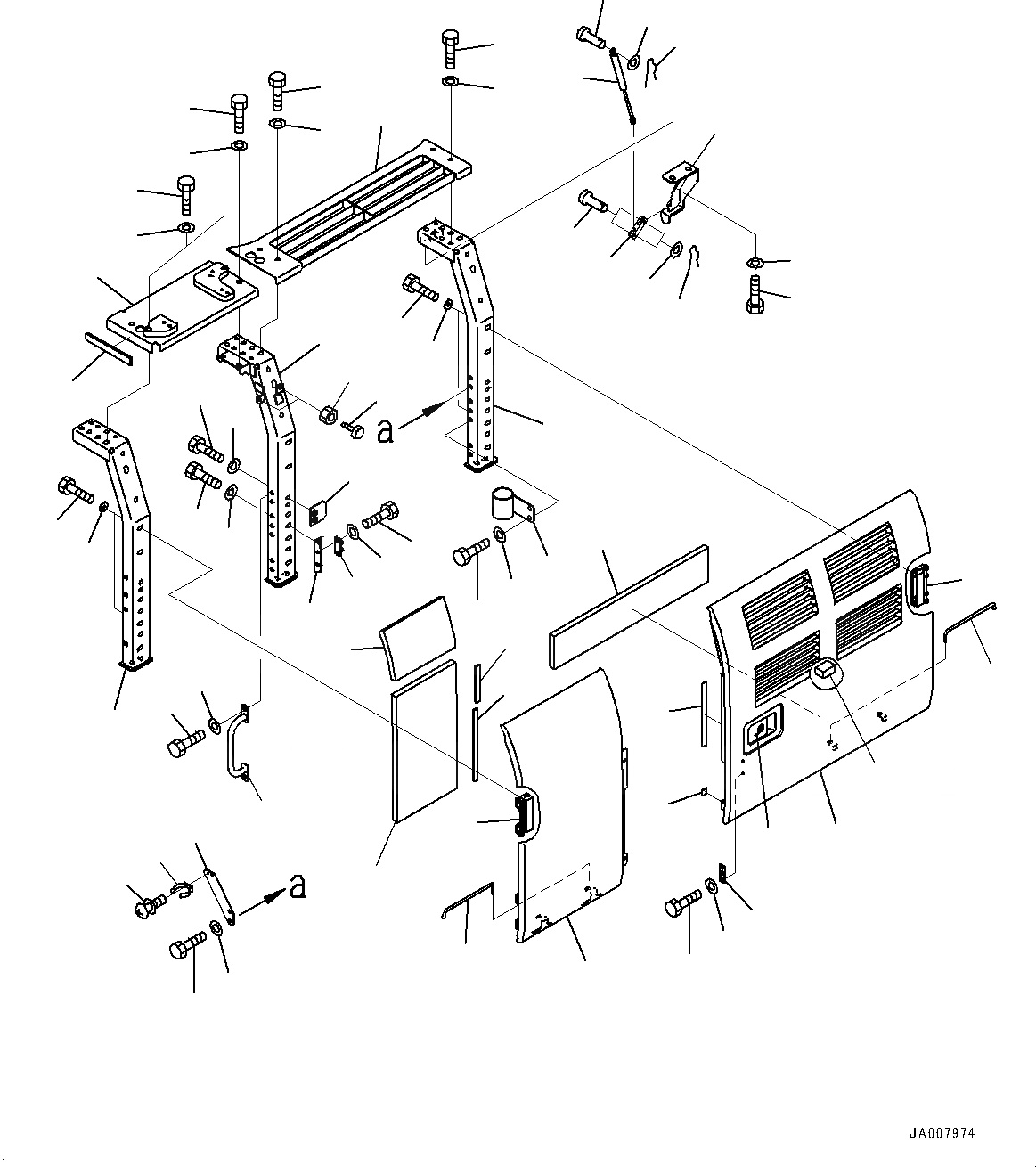 a

a

JA007974