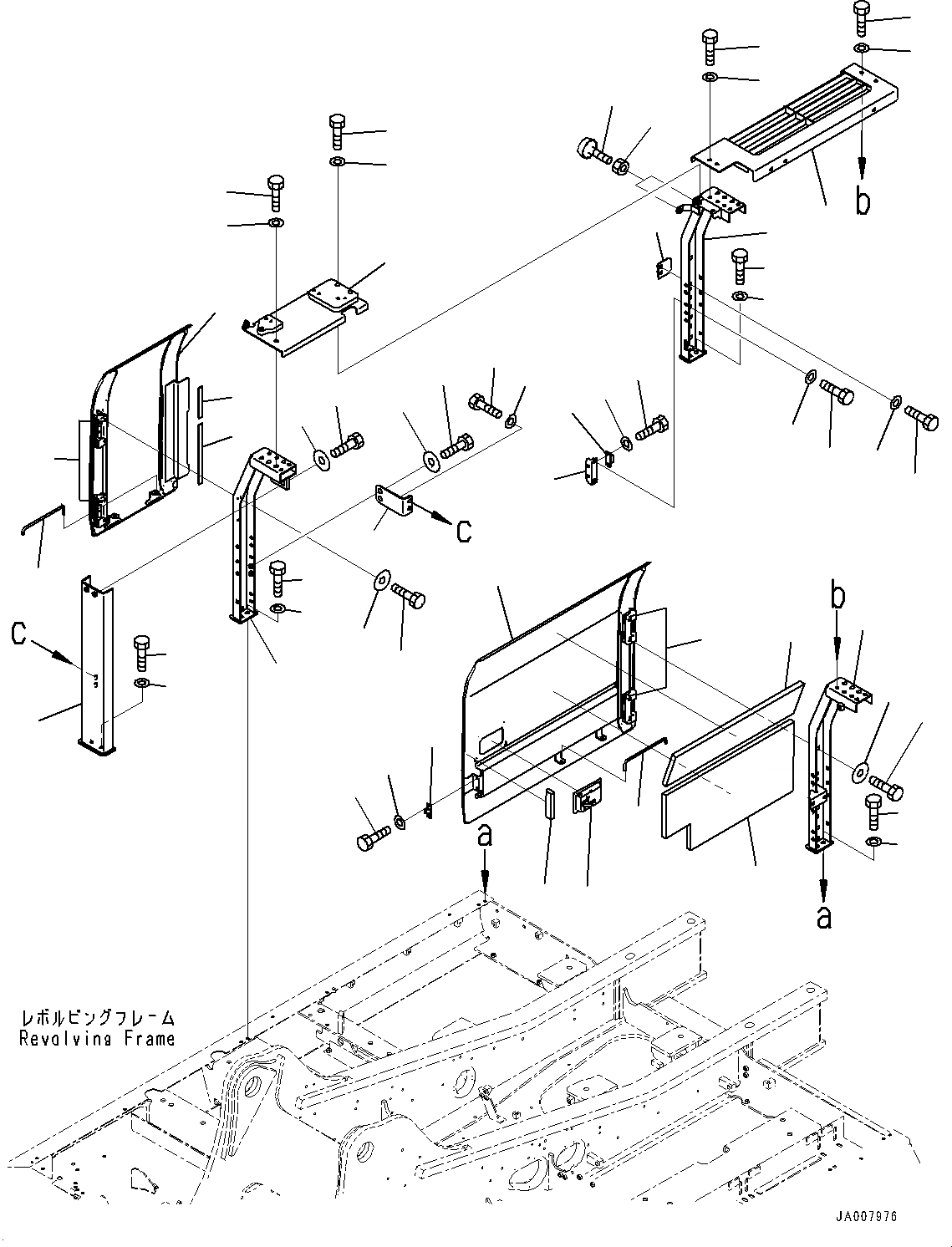 b

c

C

b

a

a

レボルビングフレーム
Revolving Frame

JA007976