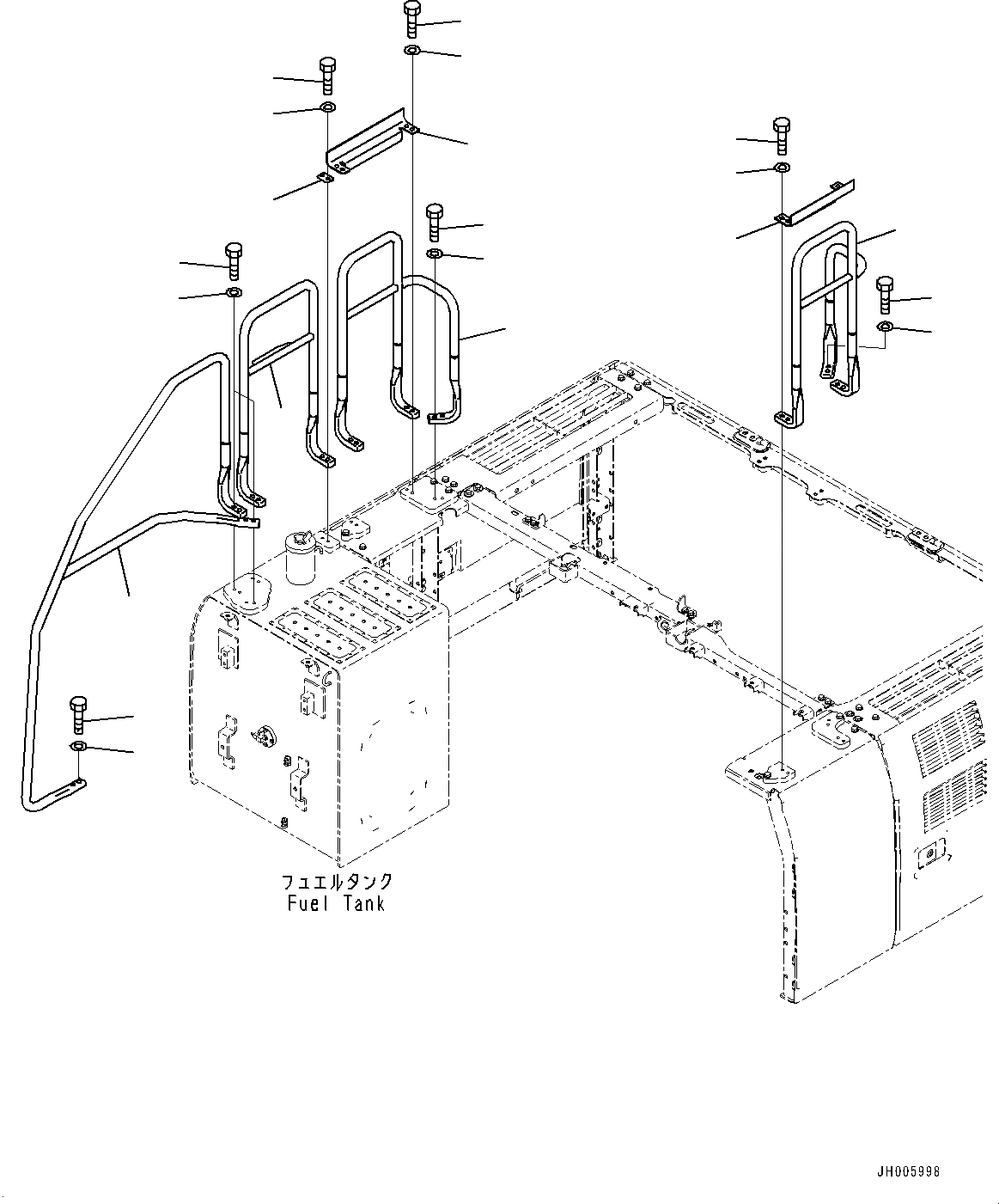 フュエルタンク
Fuel Tank

JH005998