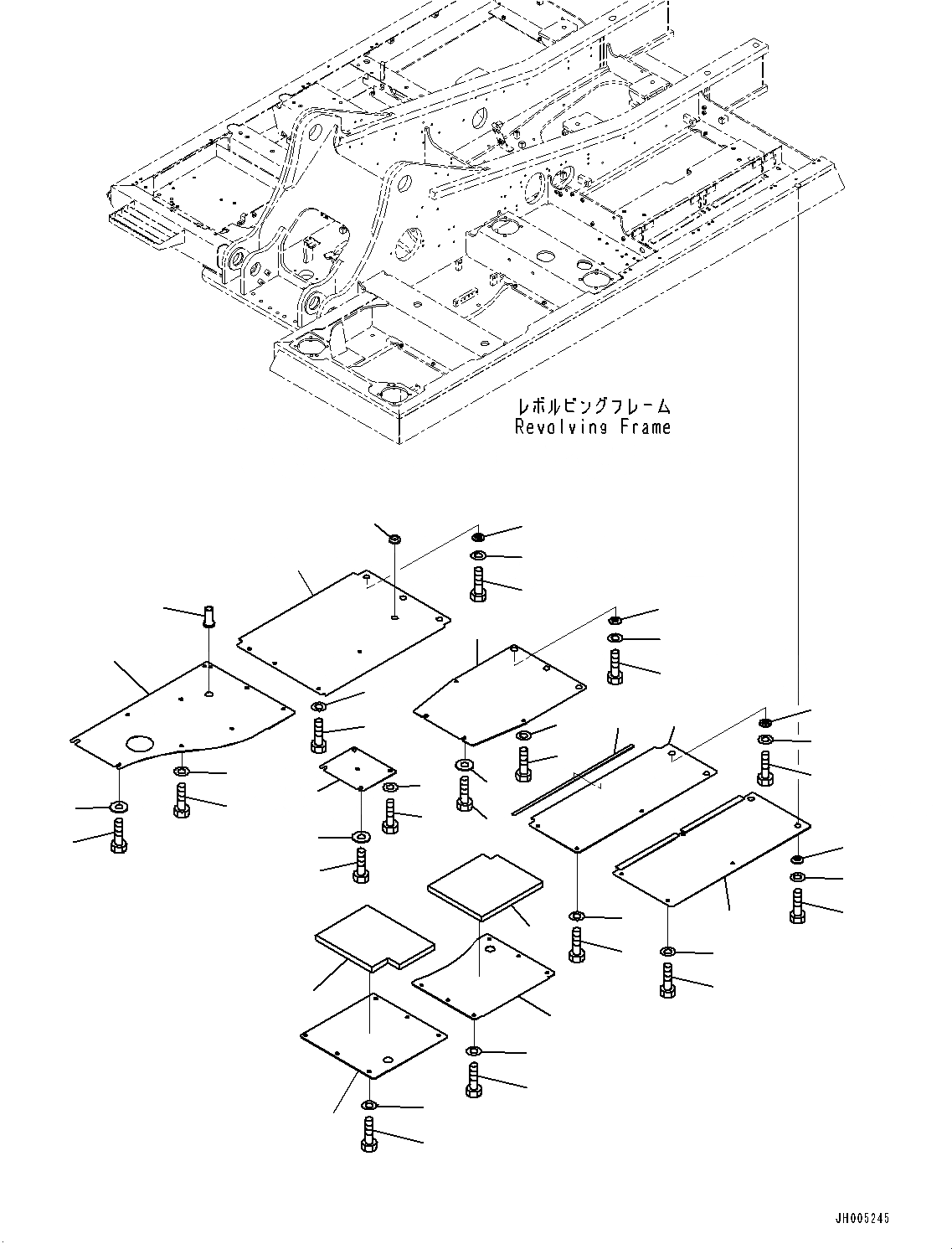 レボルビングフレーム
Revolving Frame

JH005245