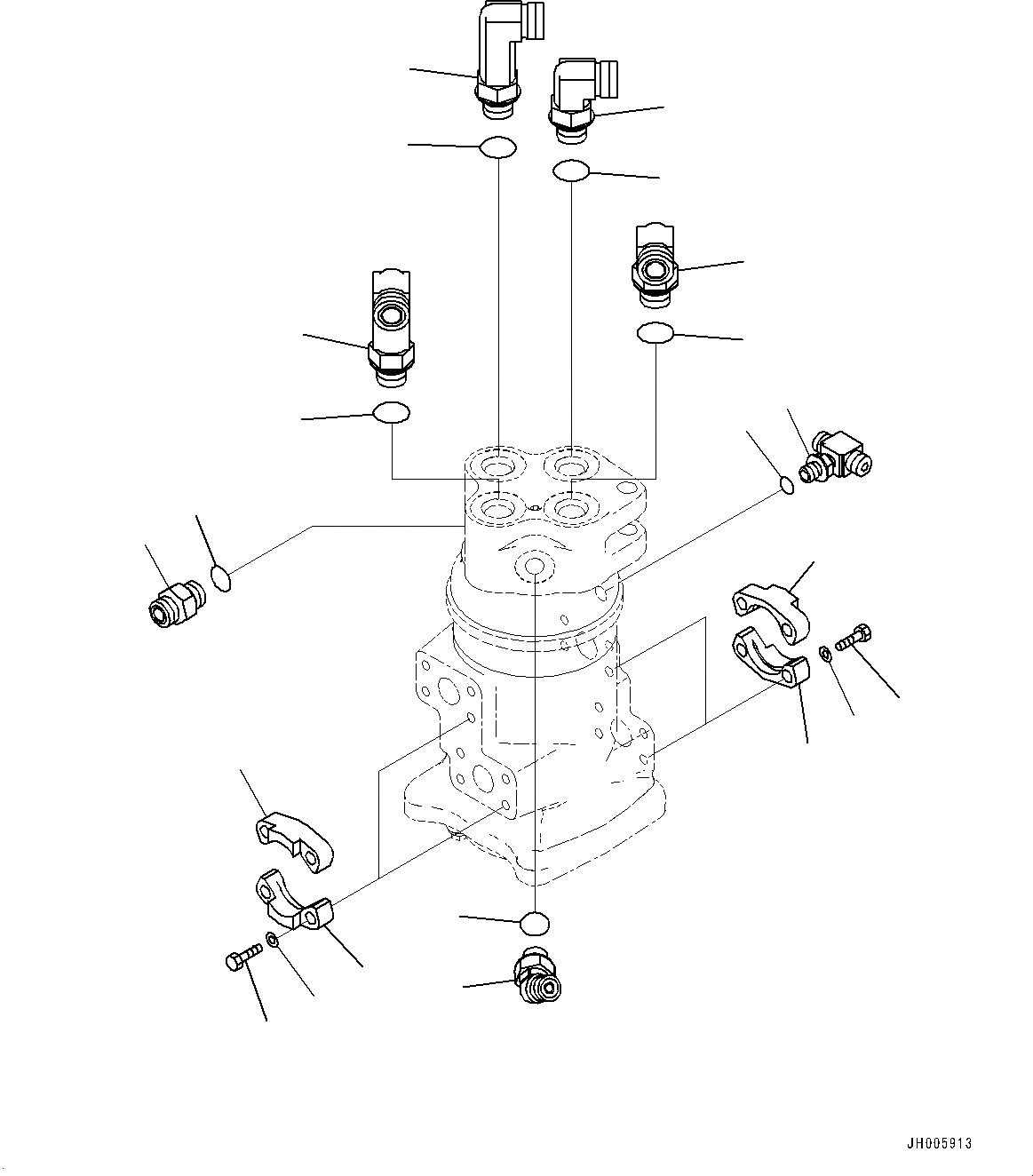 JH005913