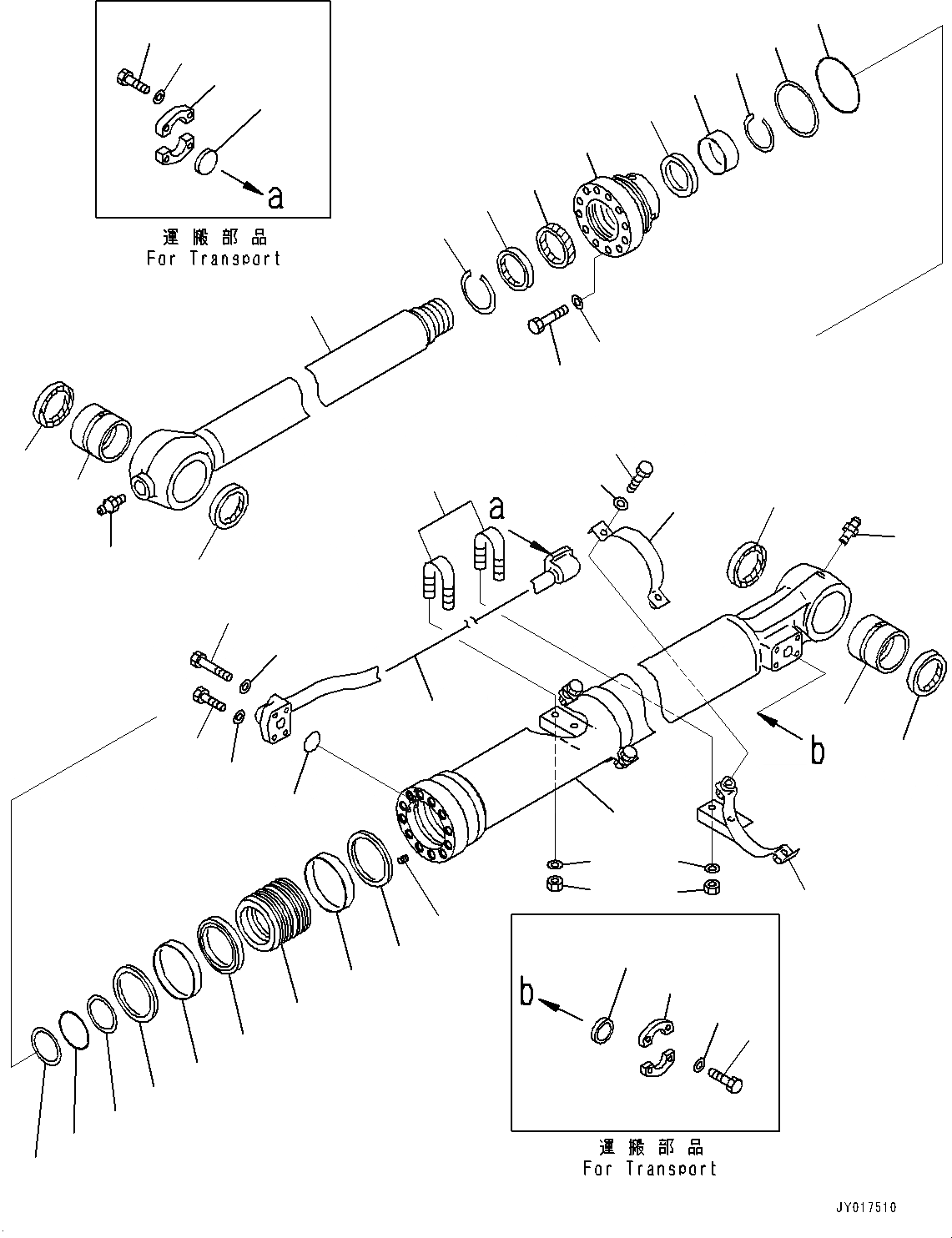 a

運搬部品
For Transport

a

b

b

運搬部品
For Transport

JY017510