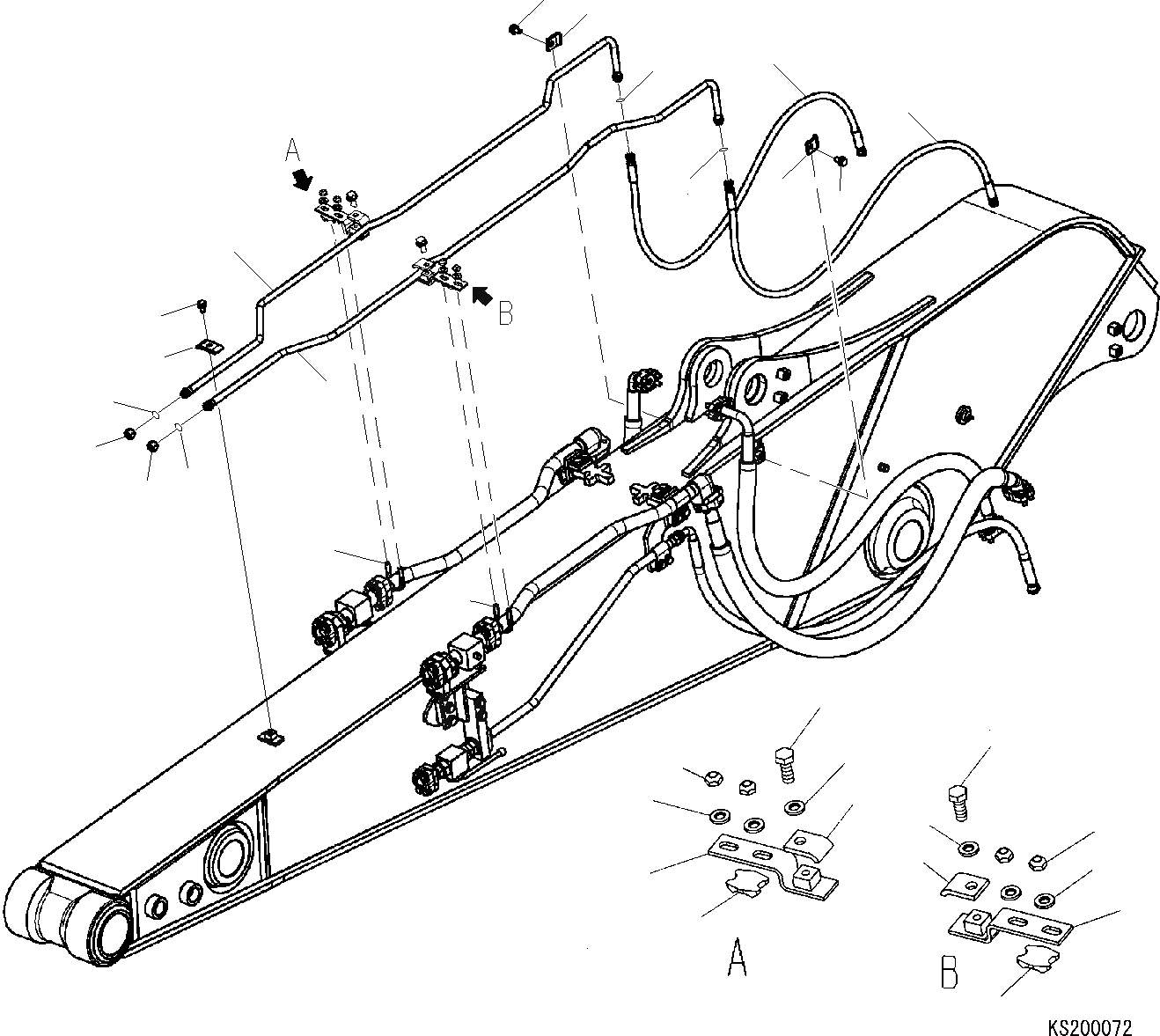 A

B

A

B

KS200072