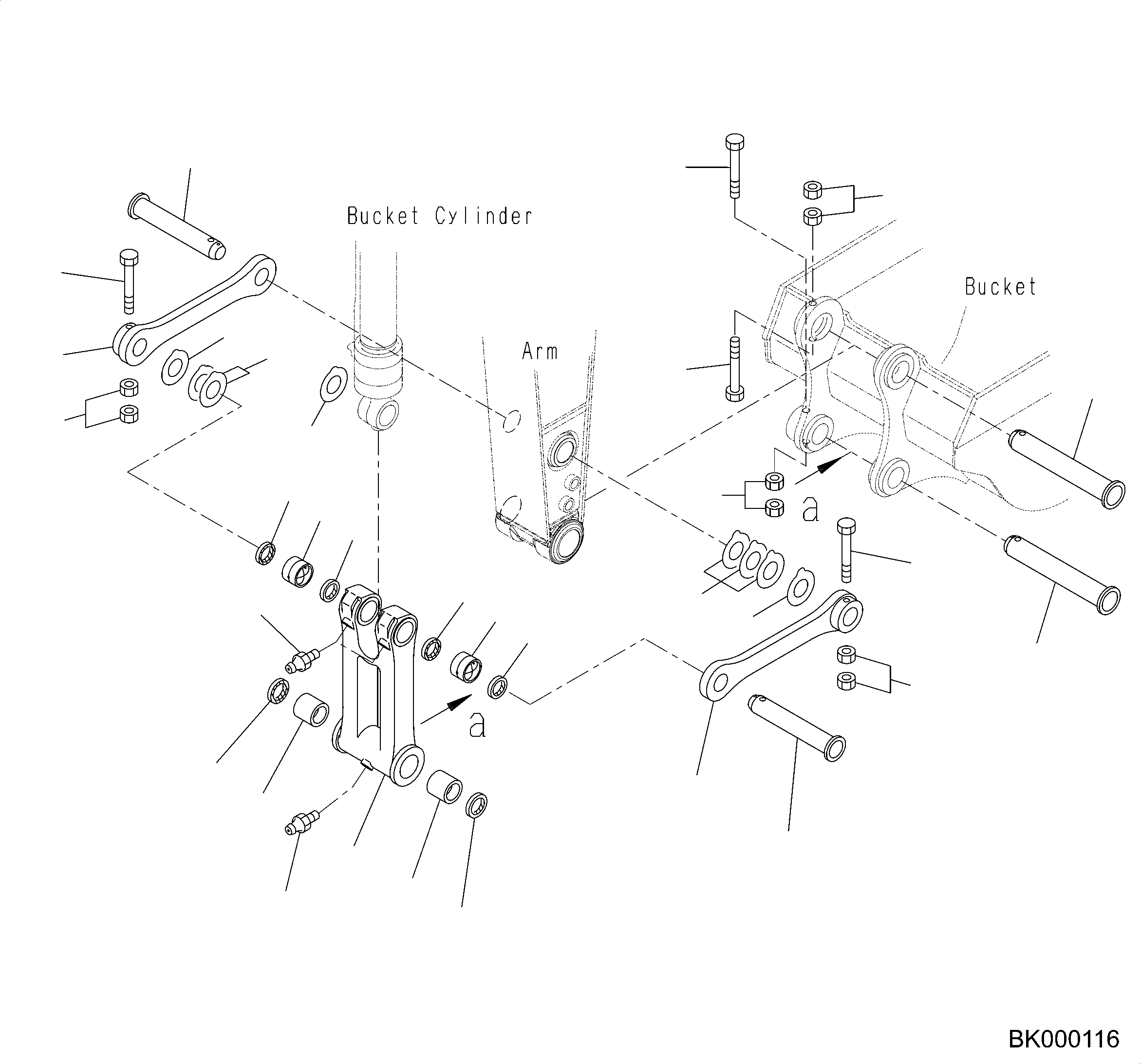 Bucket Cylinder

Bucket

Arm

a

a

BK000116