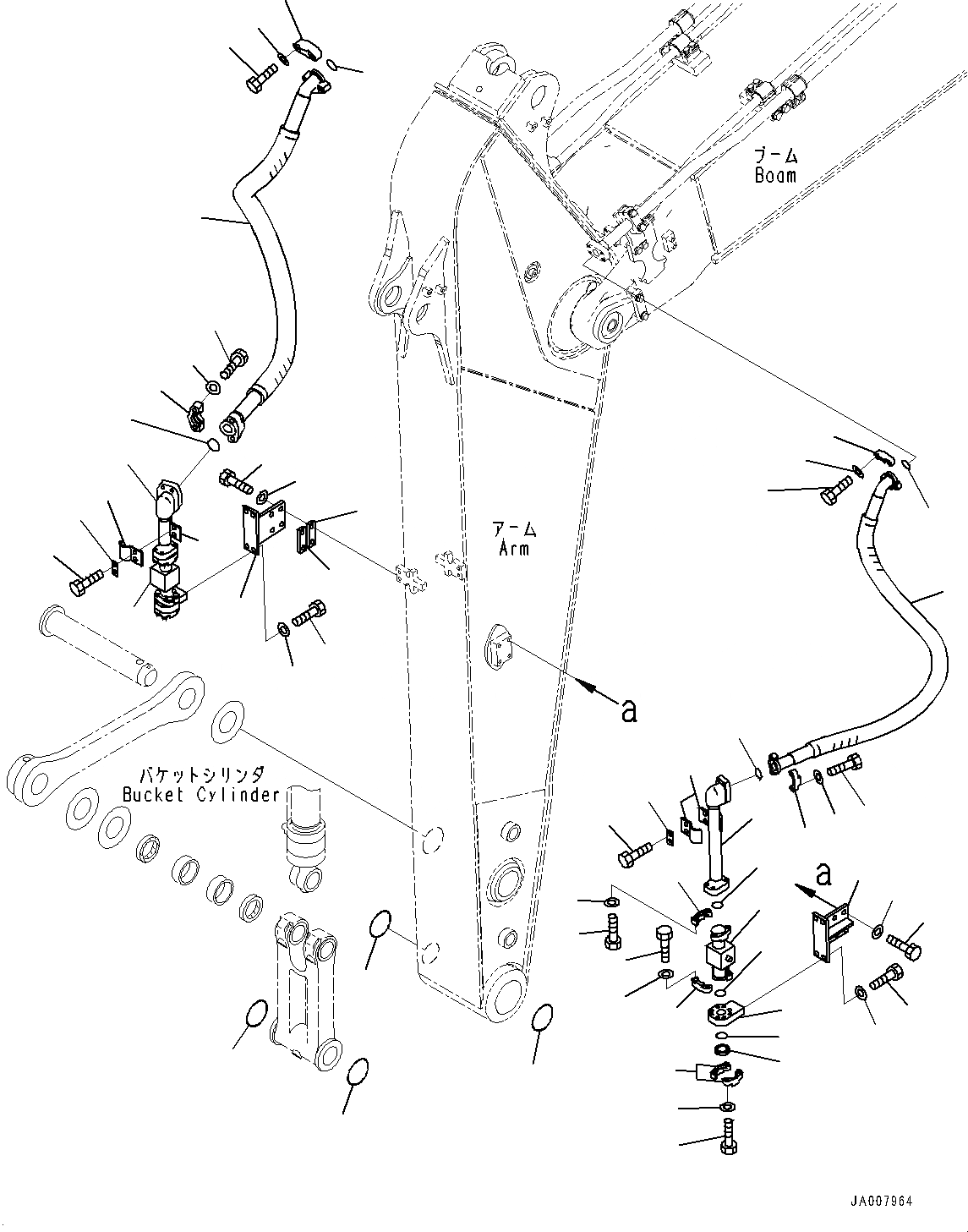 ブーム
Boom

アーム
Arm

a

バケットシリンダ
Bucket Cylinder

a

JA007964