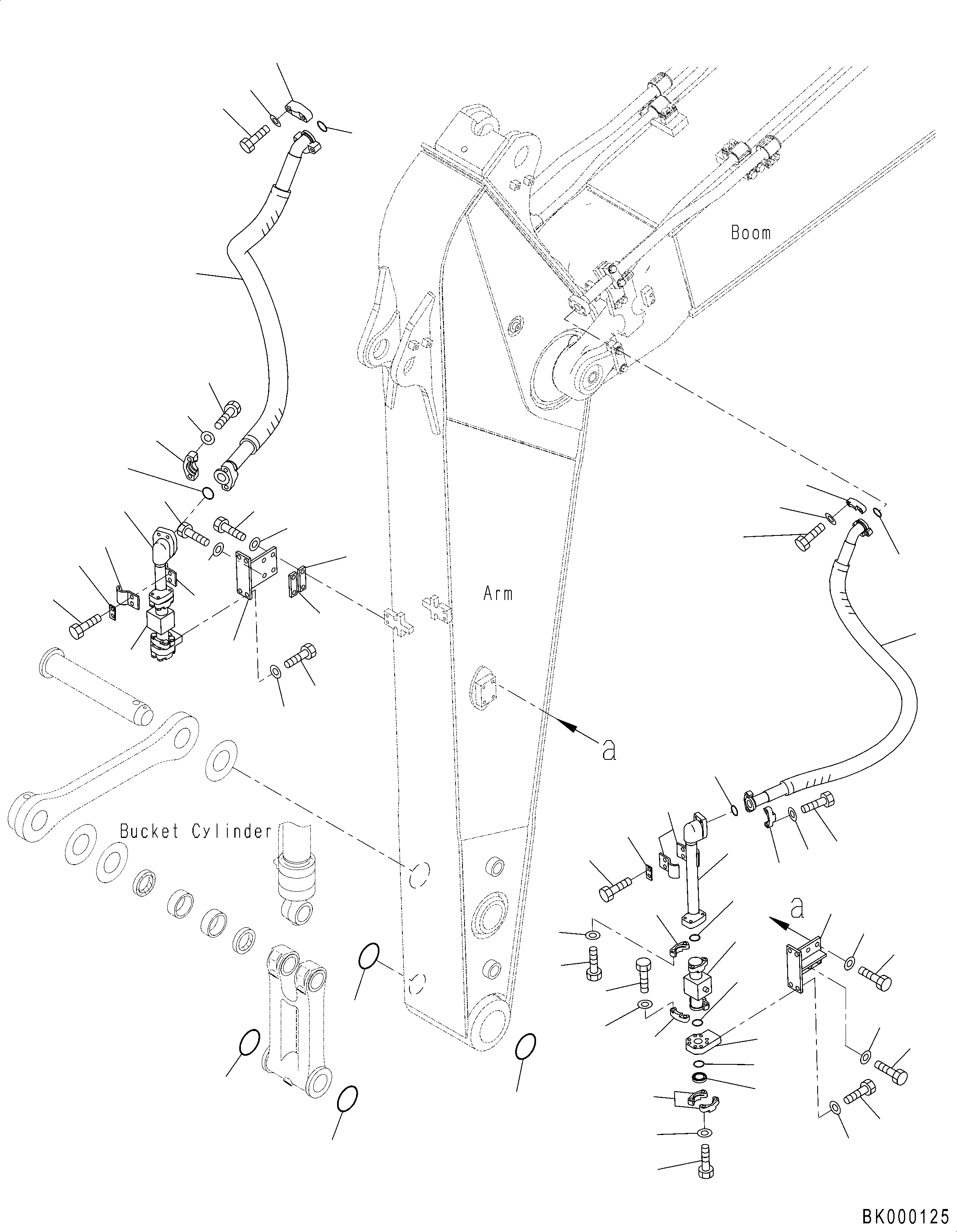 Boom

Arm

a

Bucket Cylinder

a

BK000125