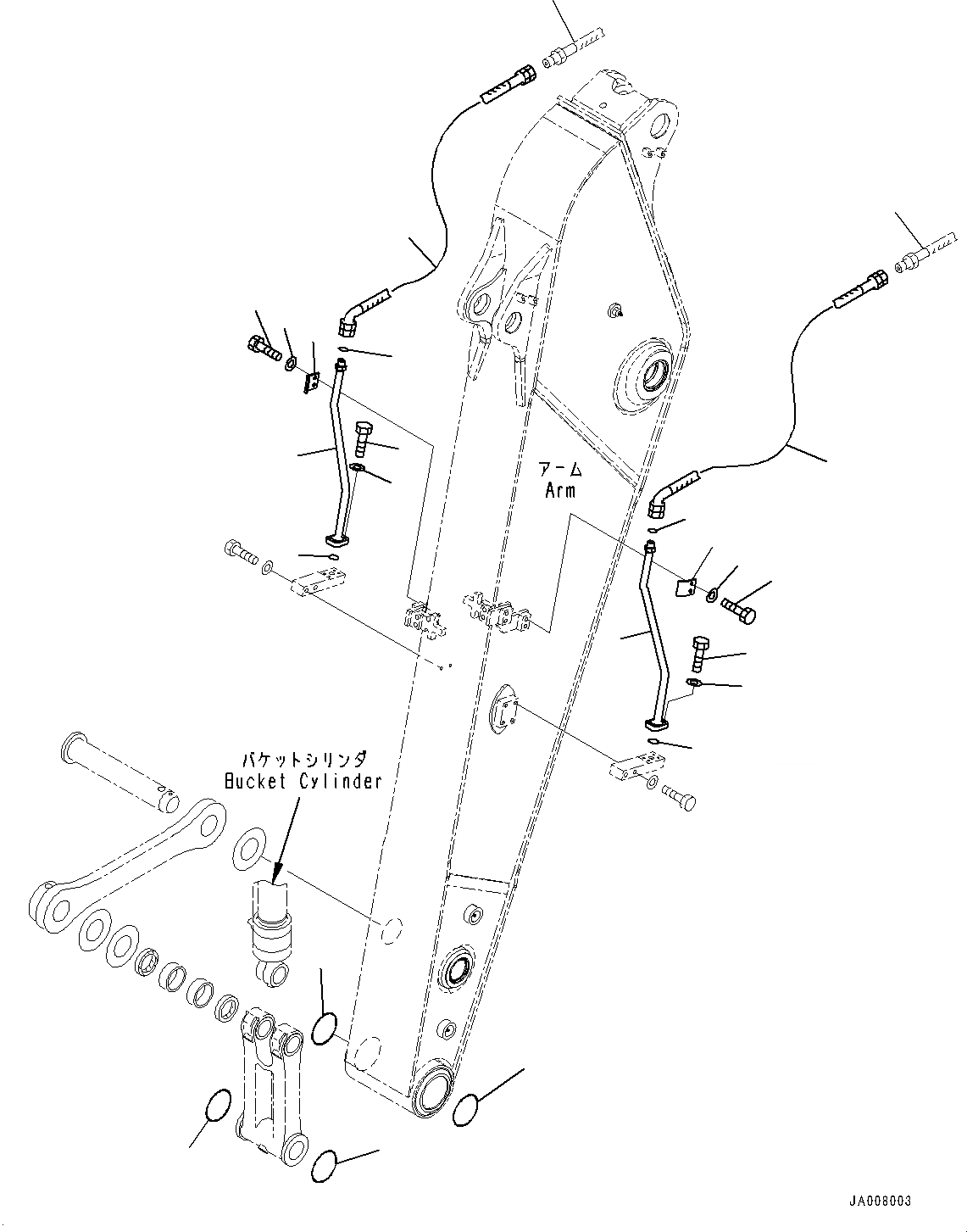 アーム
Arm

バケットシリンダ
Bucket Cylinder

JA008003