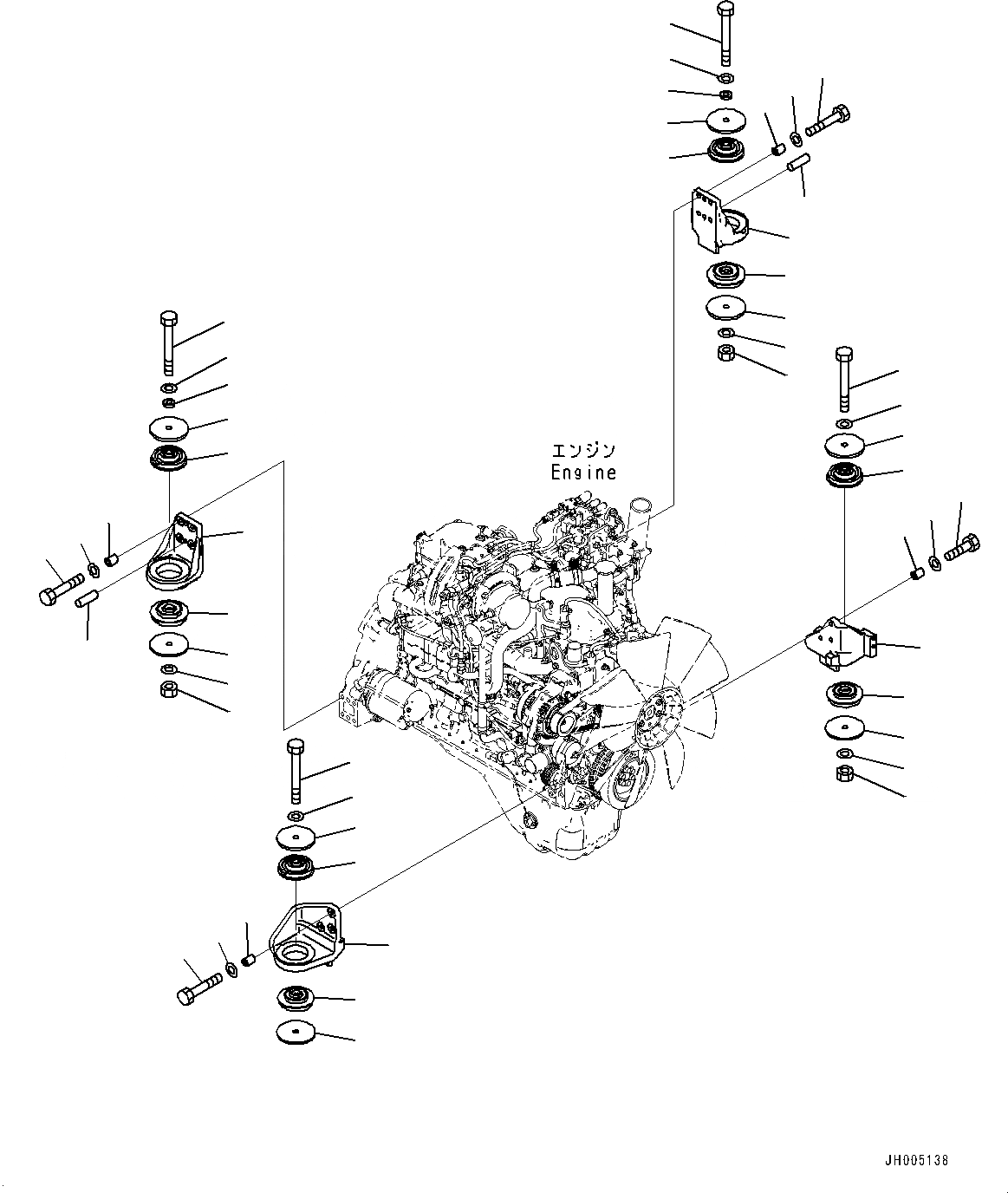 エンジン
Engine

JH005138