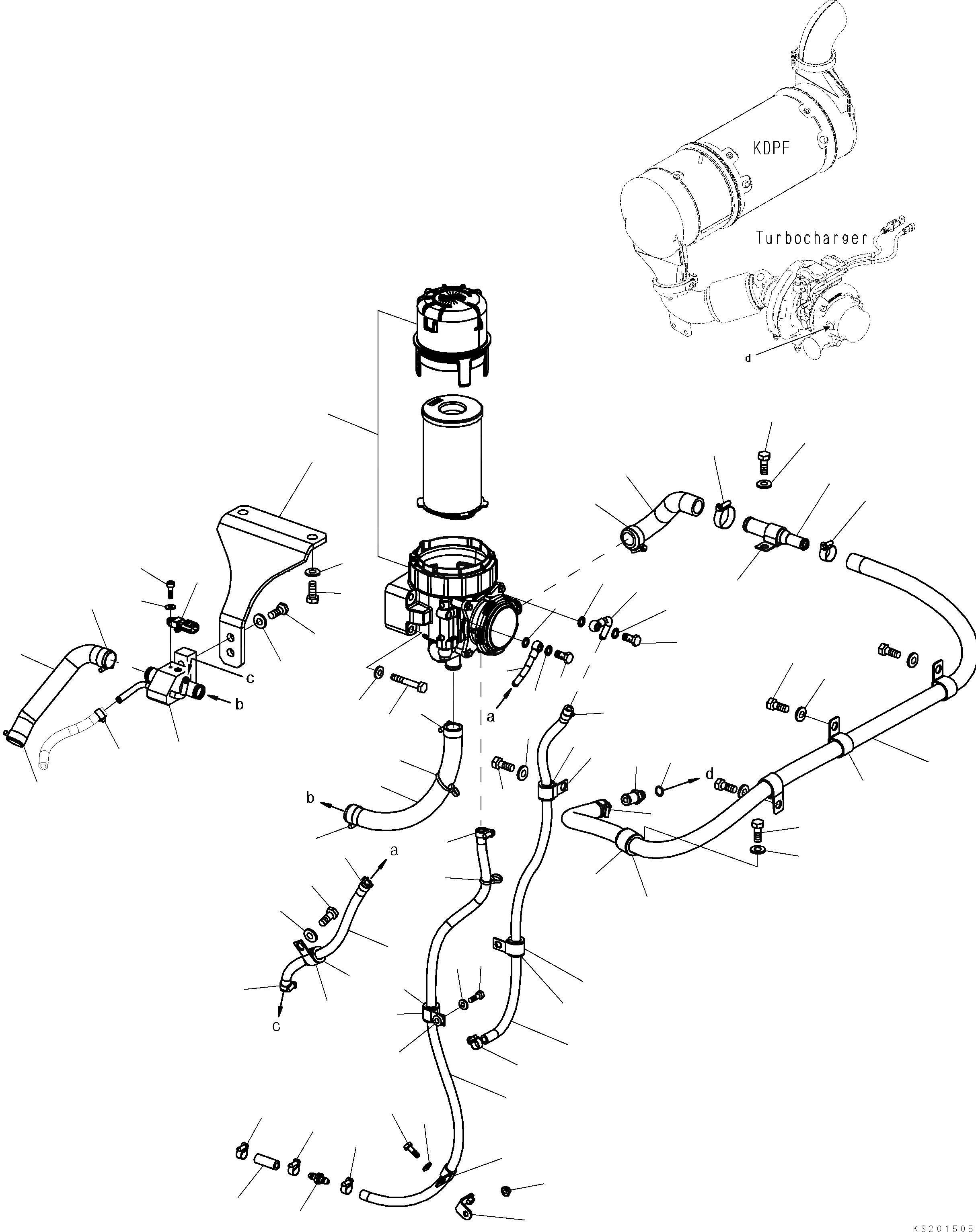 KDPF

Turbocharger

d

c

b

a

d

b

a

c

KS201505