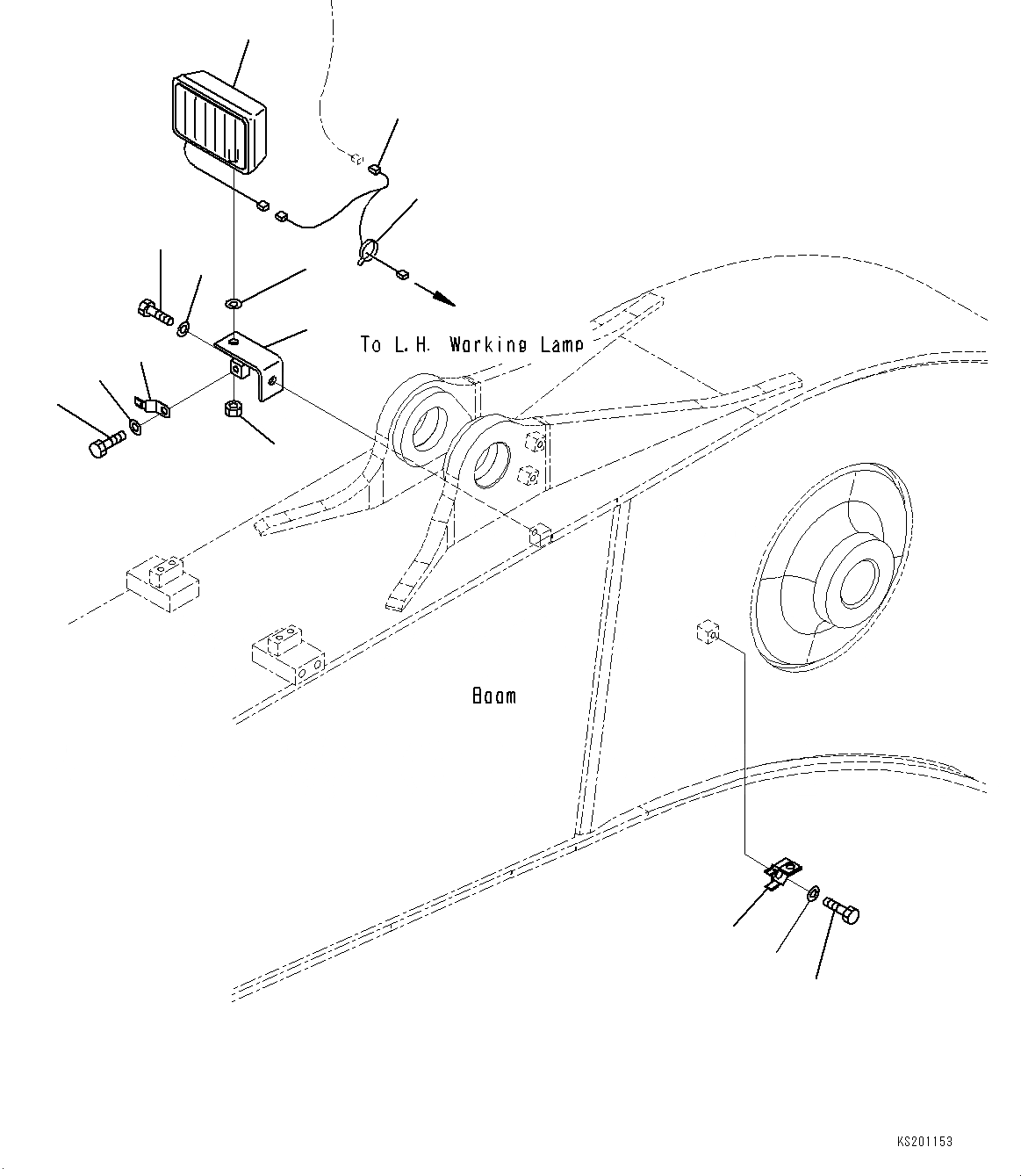 To L.H. Working Lamp

Boom

KS201153