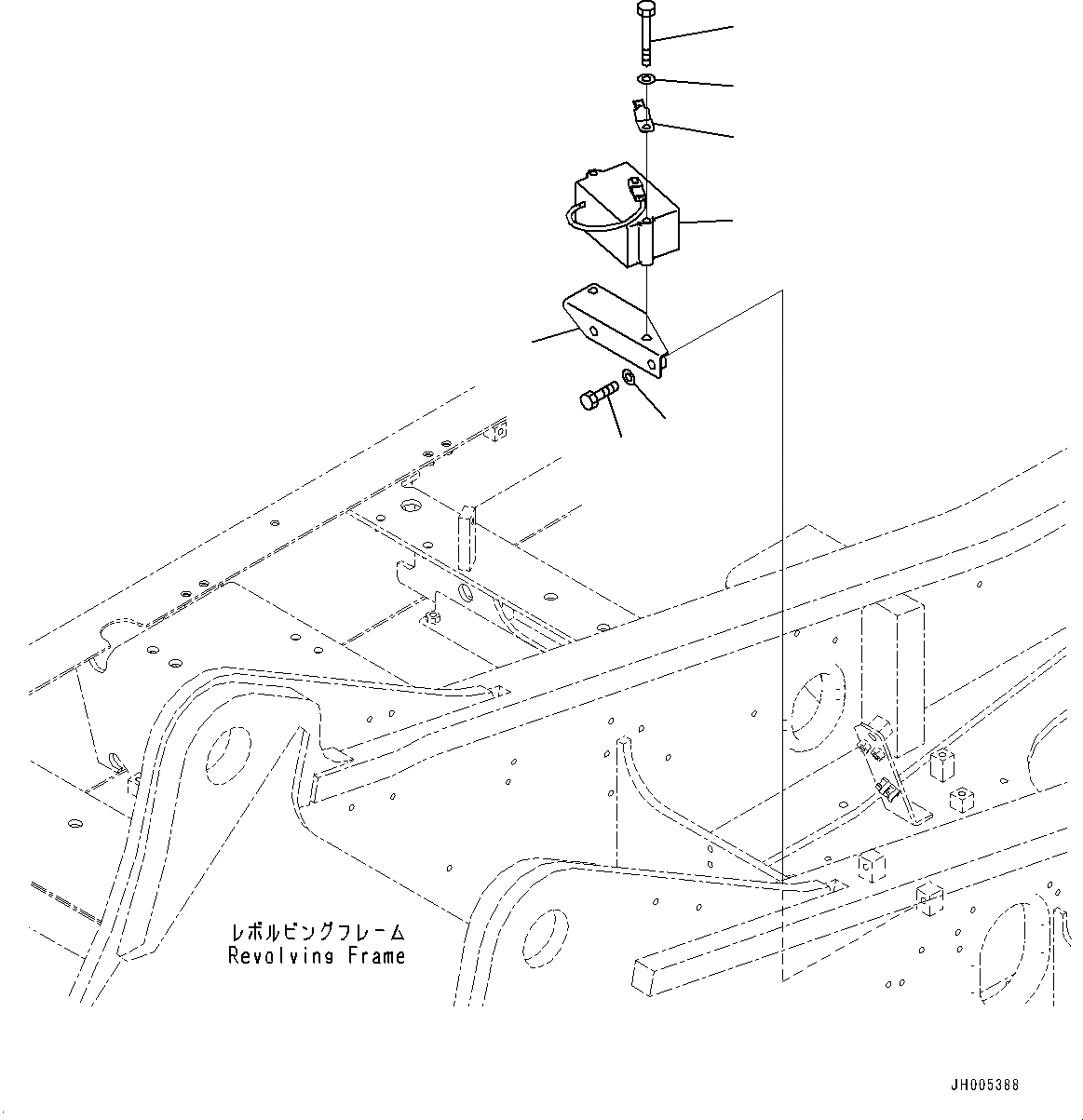 レボルビングフレーム
Revolving Frame

JH005388