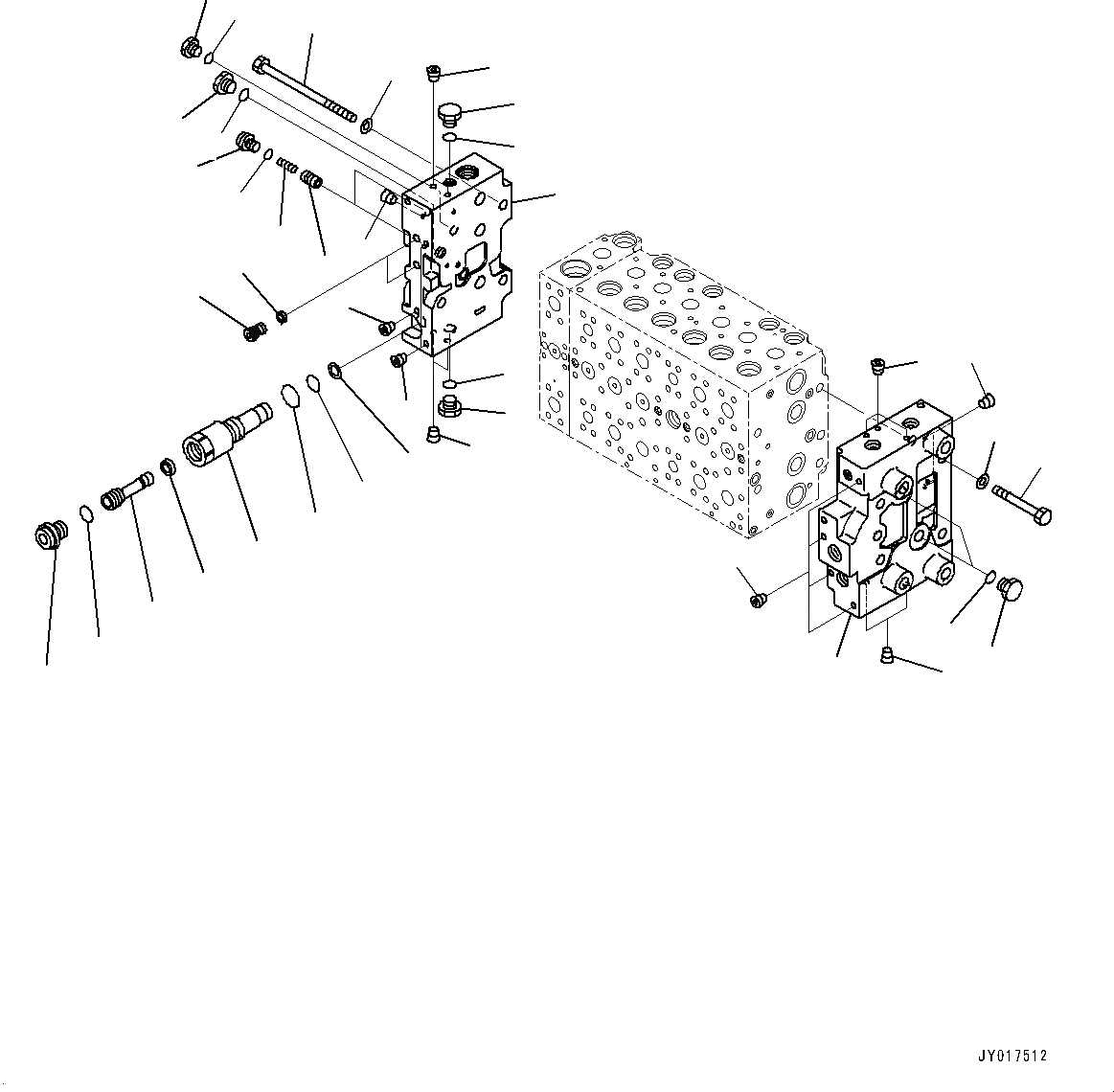 JY017512