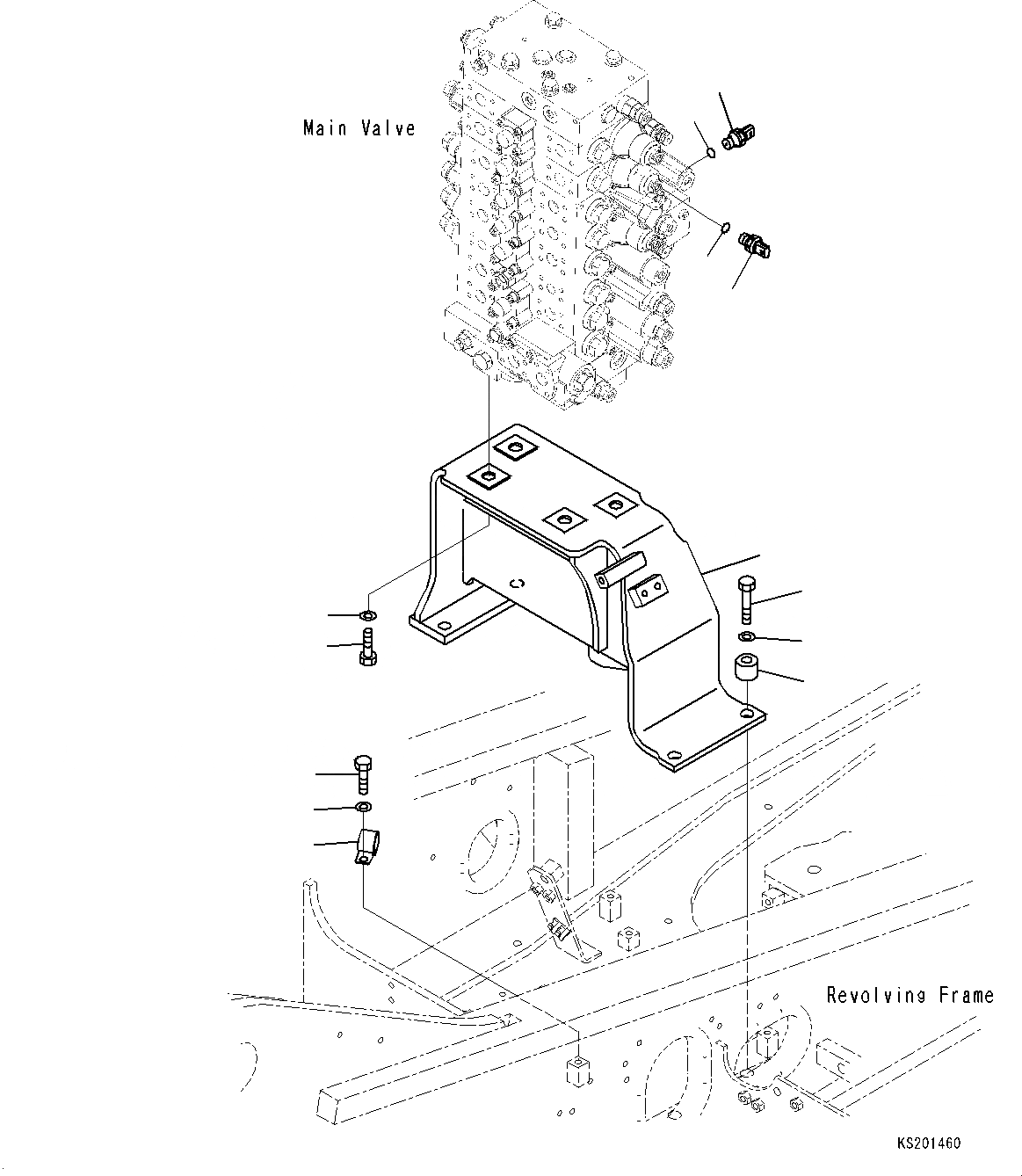 Main Valve

Revolving Frame

KS201460