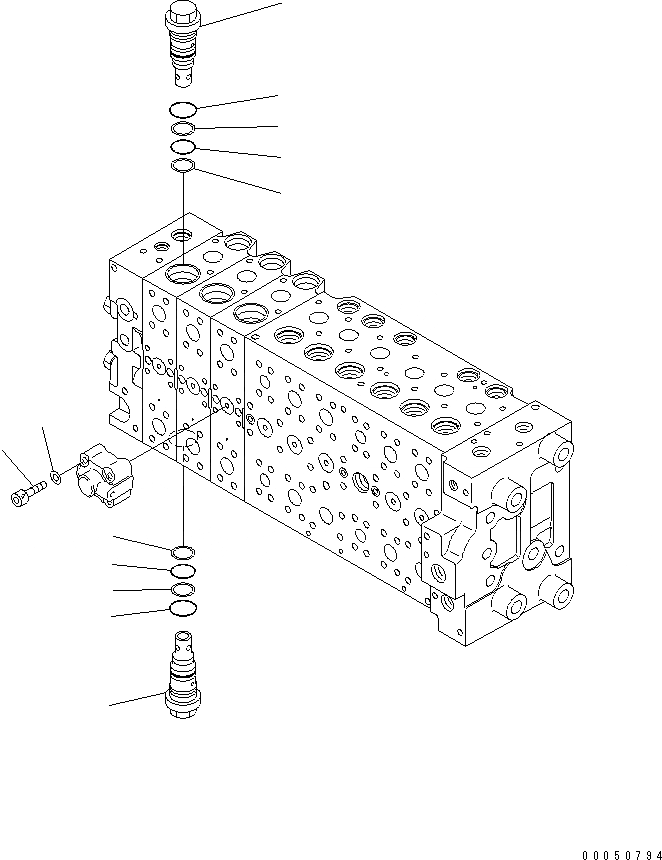 00050794