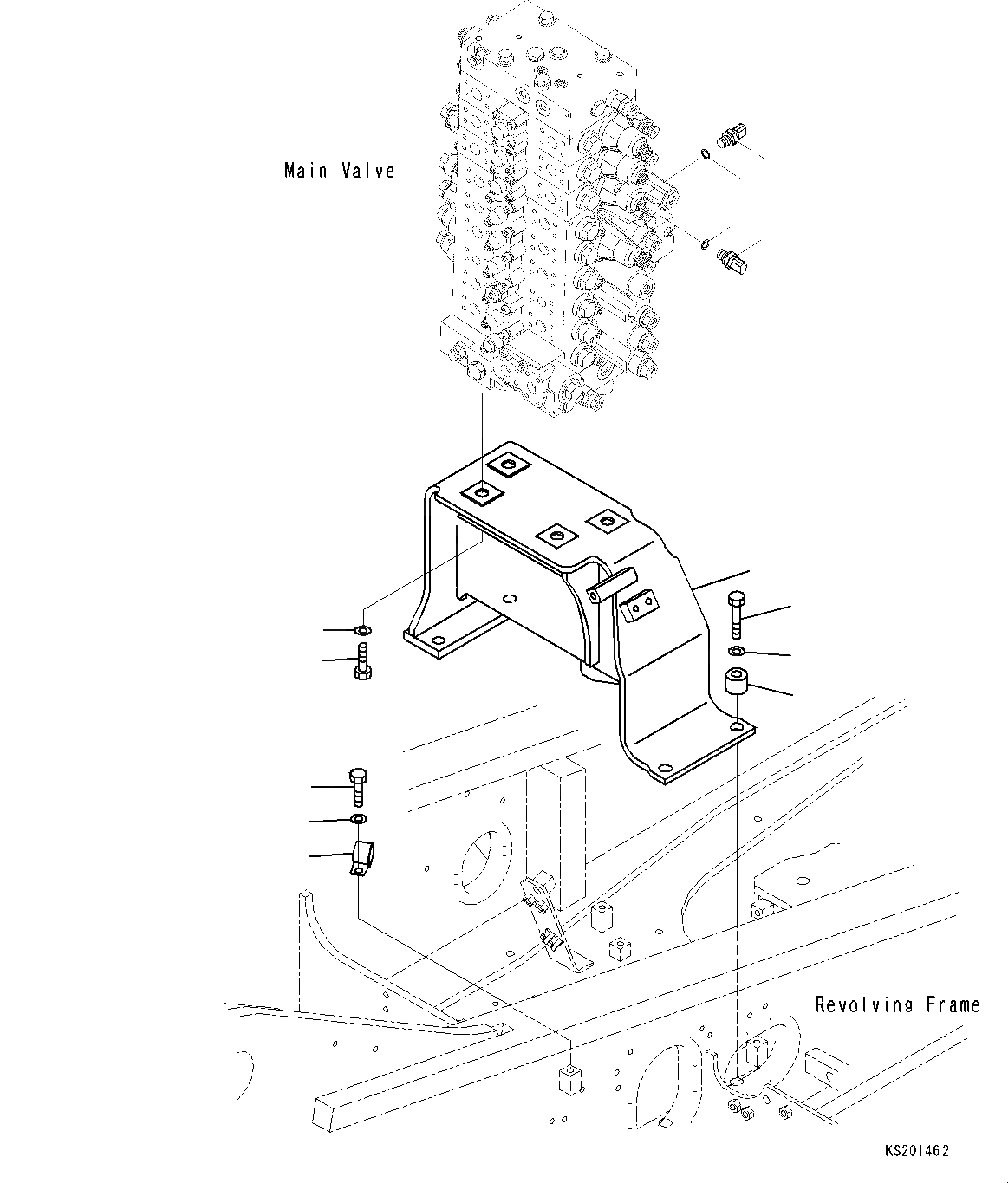 Main Valve

Revolving Frame

KS201462