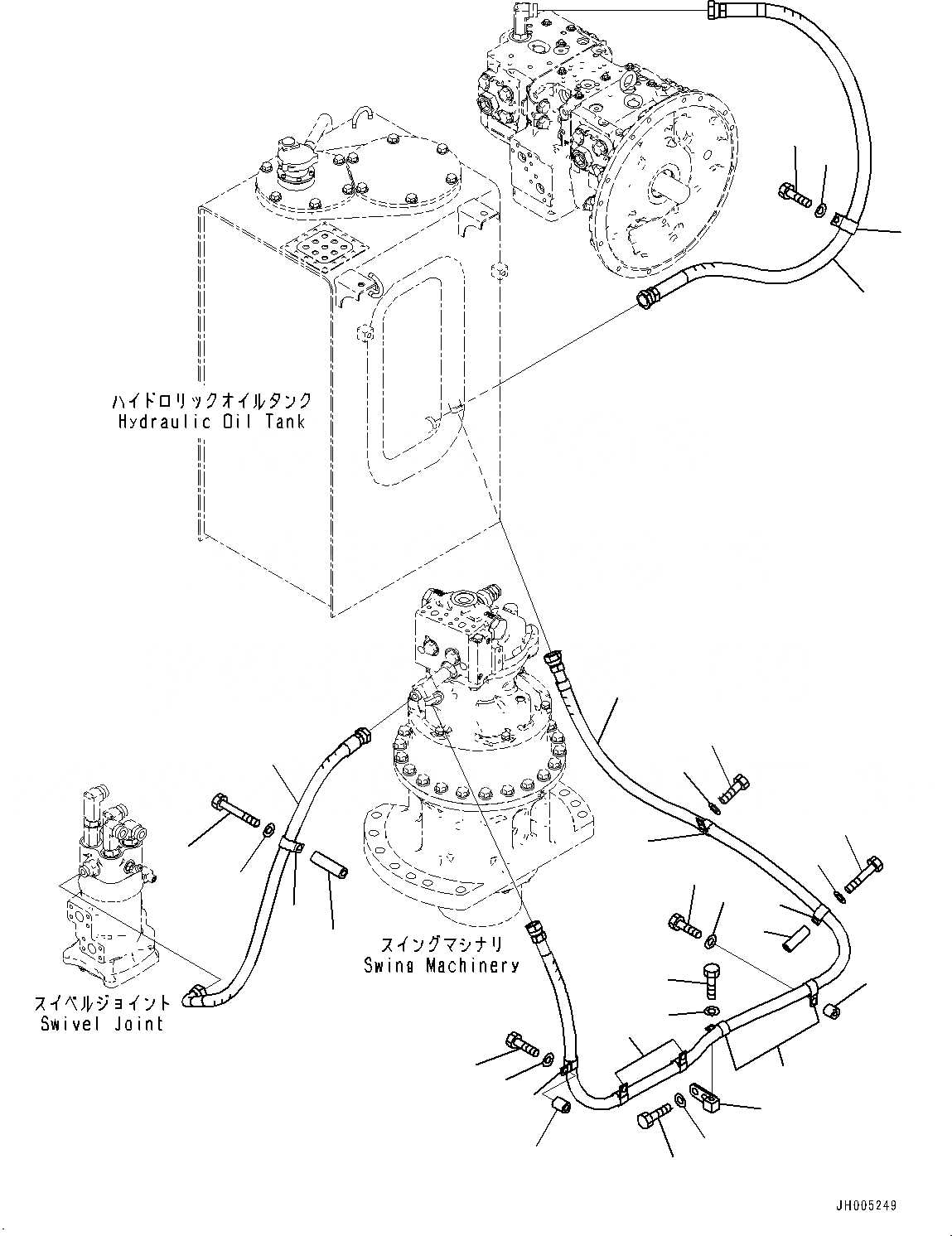 ハイドロリックオイルタンク
Hydraulic Oil Tank

スイングマシナリ
Swing Machinery

スイベルジョイント
Swivel Joint

JH005249