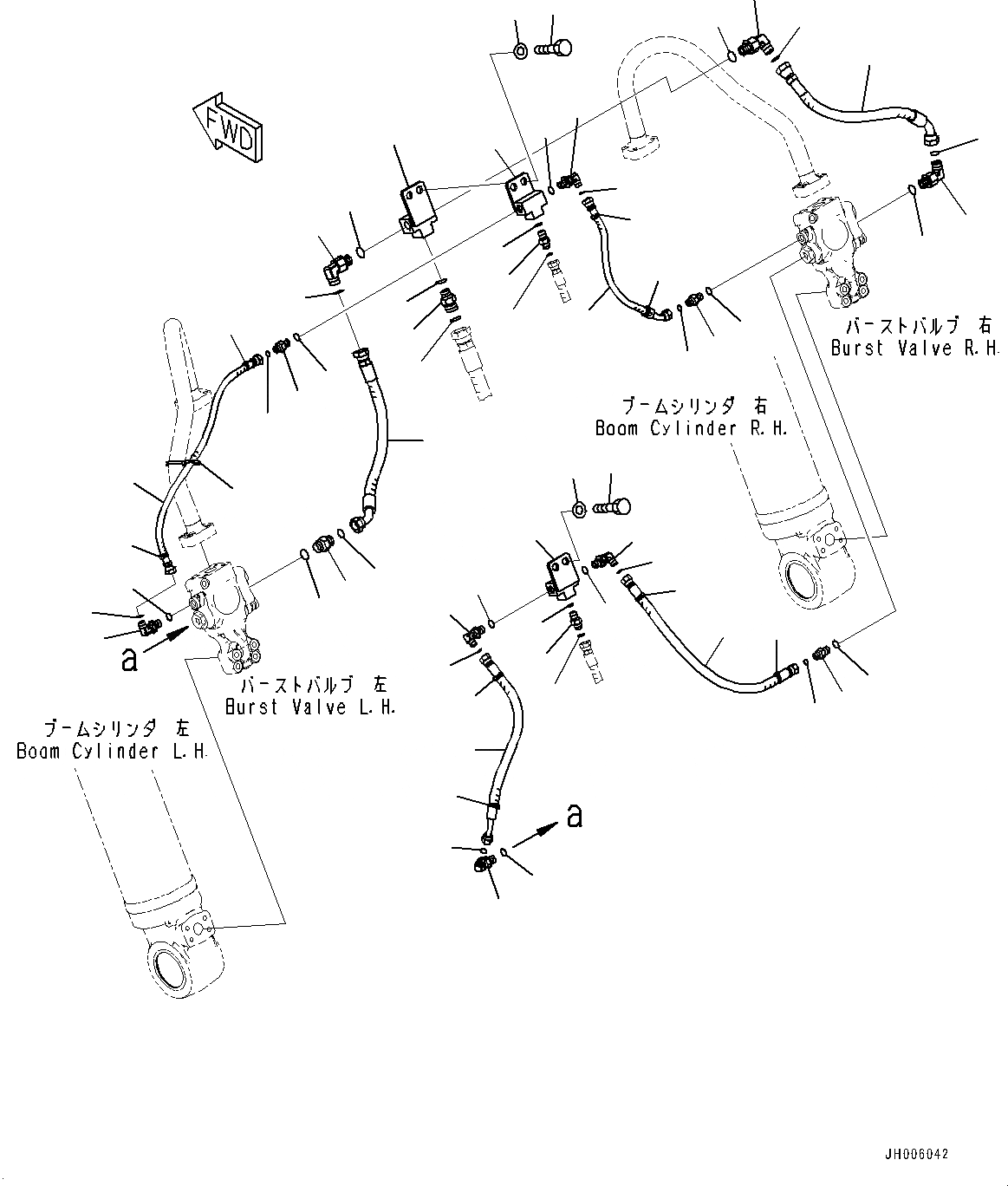 FWD

バーストバルブ 右
Burst Valve R.H.

ブームシリンダ 右
Boom Cylinder R.H.

a

バーストバルブ 左
Burst Valve L.H.

ブームシリンダ 左
Boom Cylinder L.H.

a

JH006042