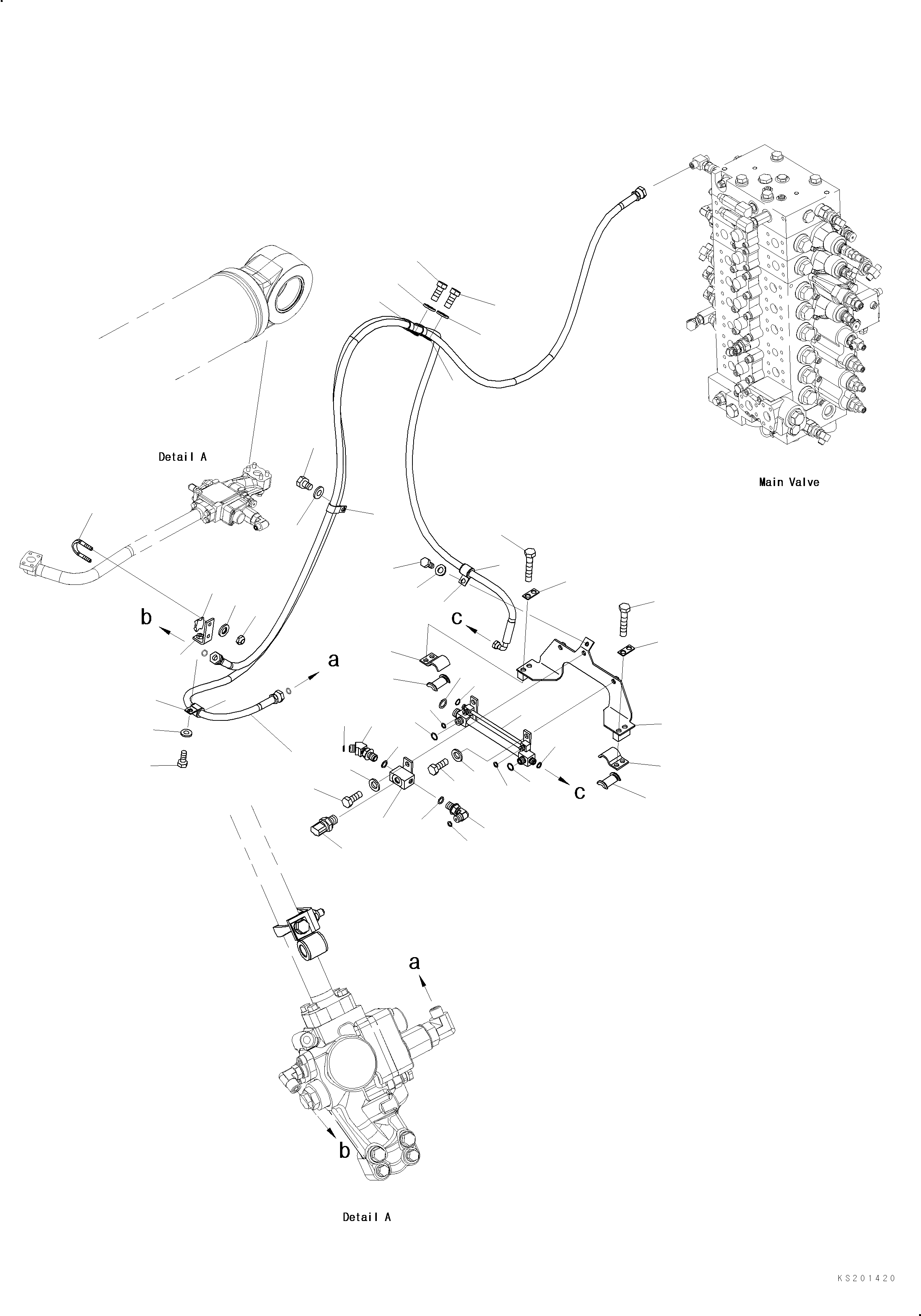 Detail A

Main Valve

b

c

a

c

a

b

Detail A

KS201420