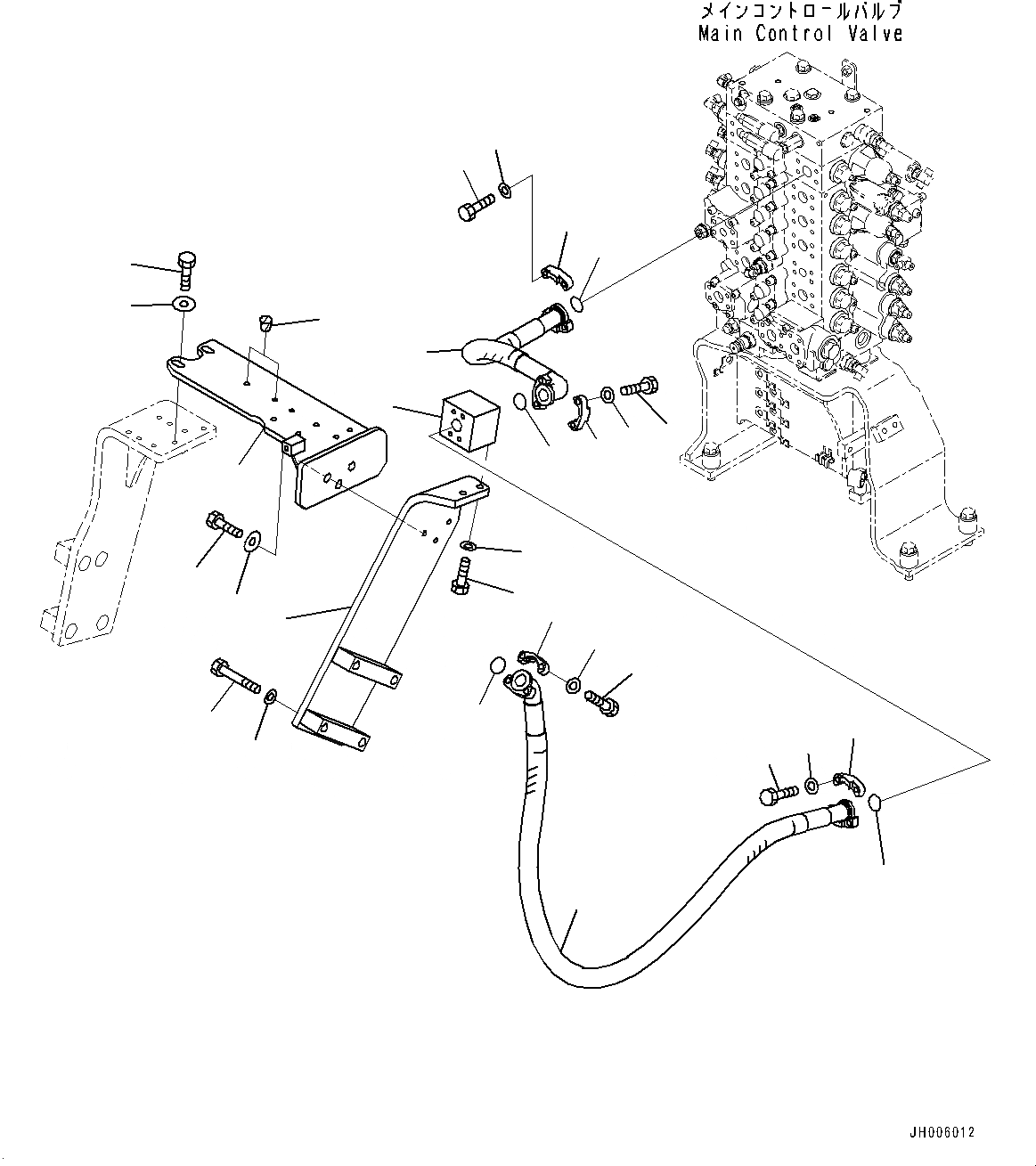 メインコントロールバルブ
Main Control Valve

JH006012