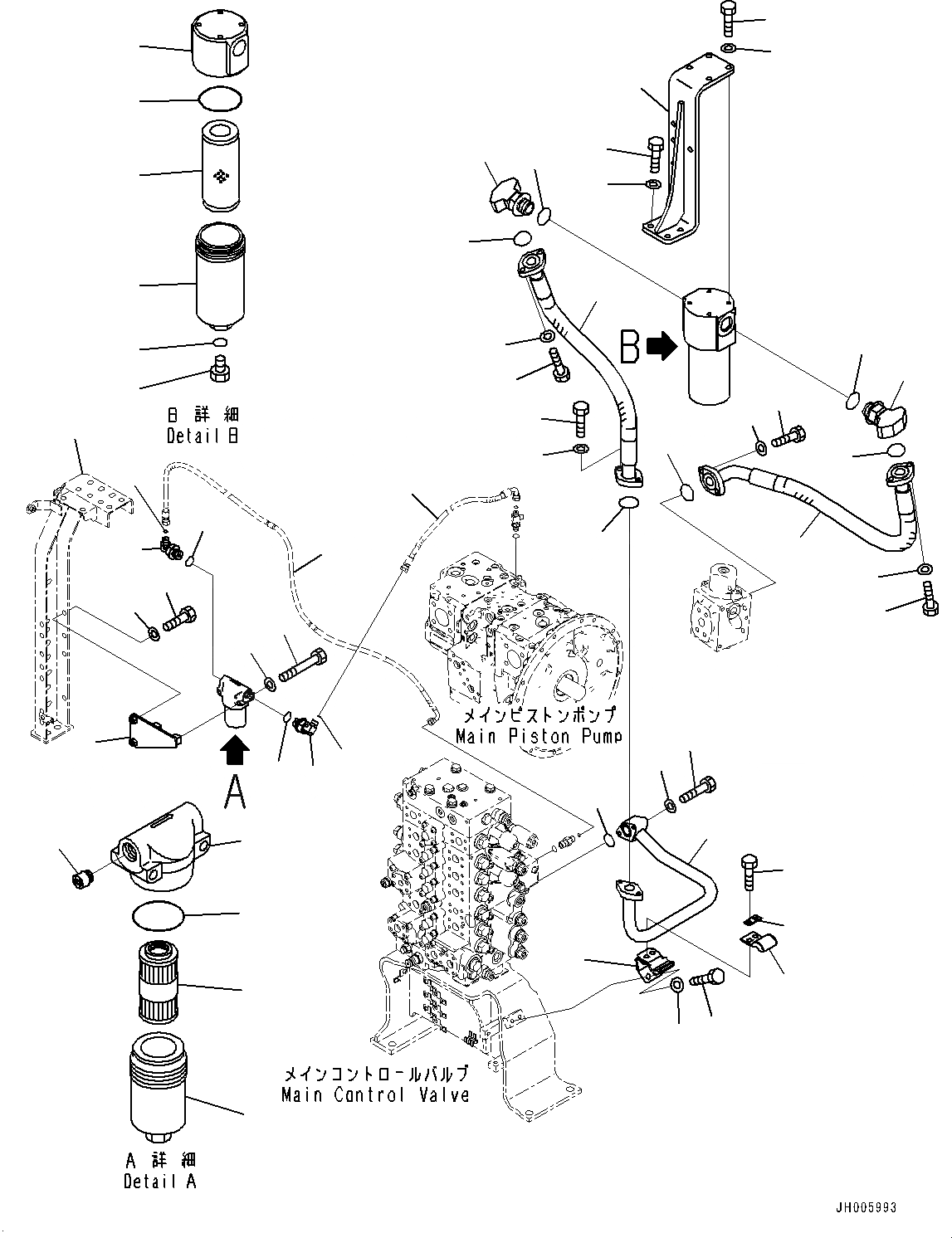 B 詳 細
Detail B

B

メインピストンポンプ
Main Piston Pump

A

メインコントロールバルブ
Main Control Valve

A 詳 細
Detail A

JH005993