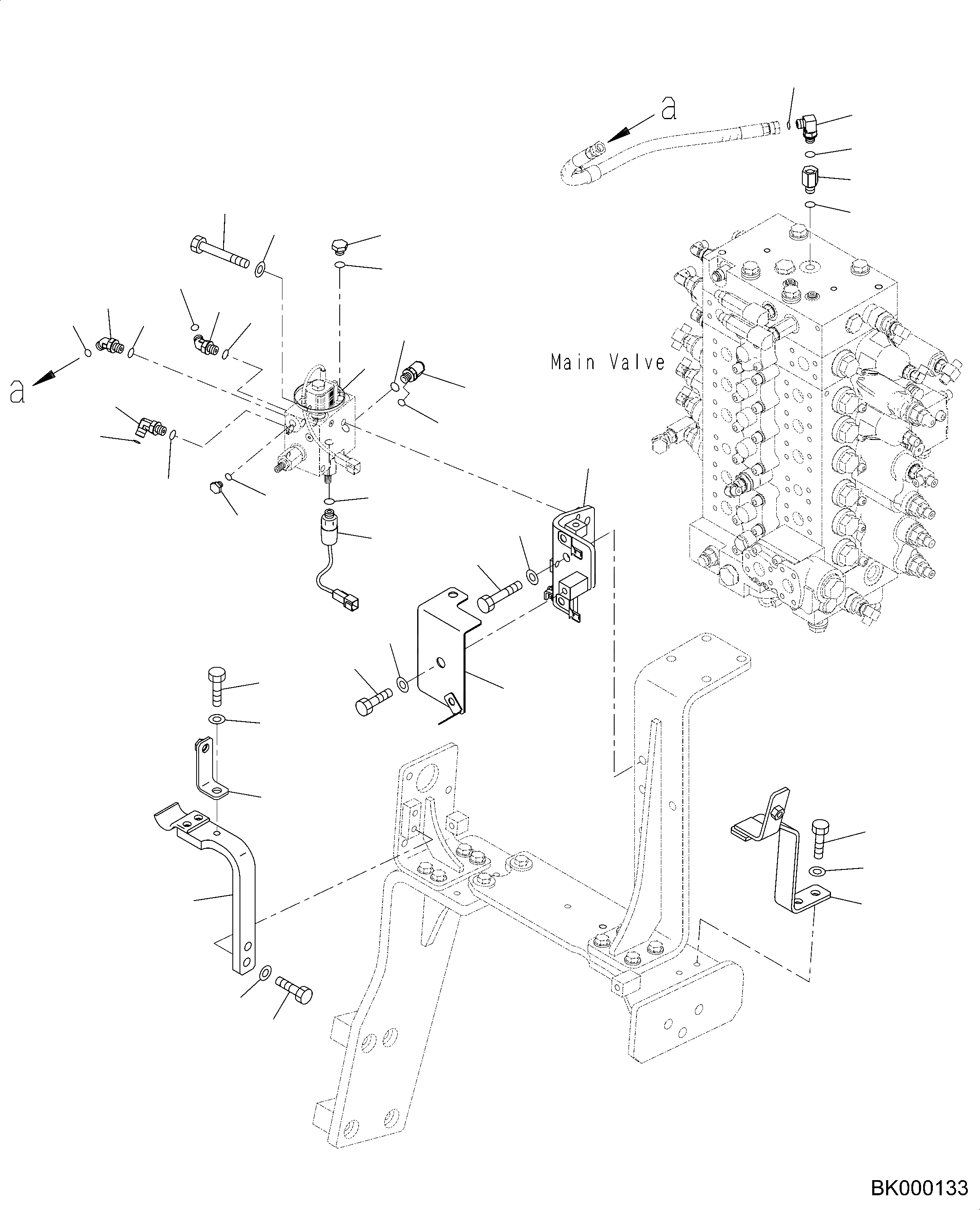 a

a

Main Valve

BK000133