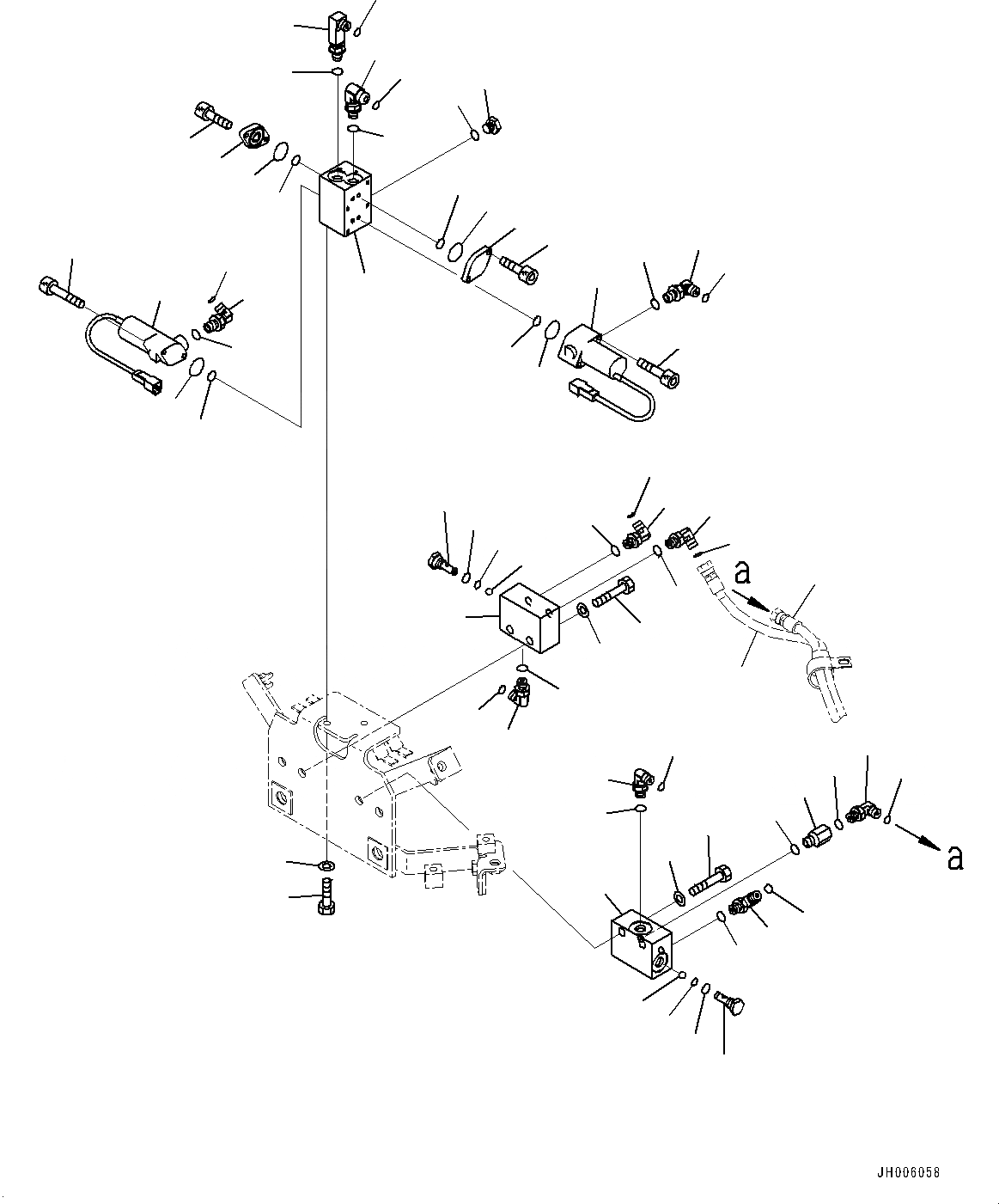 a

a

JH006058