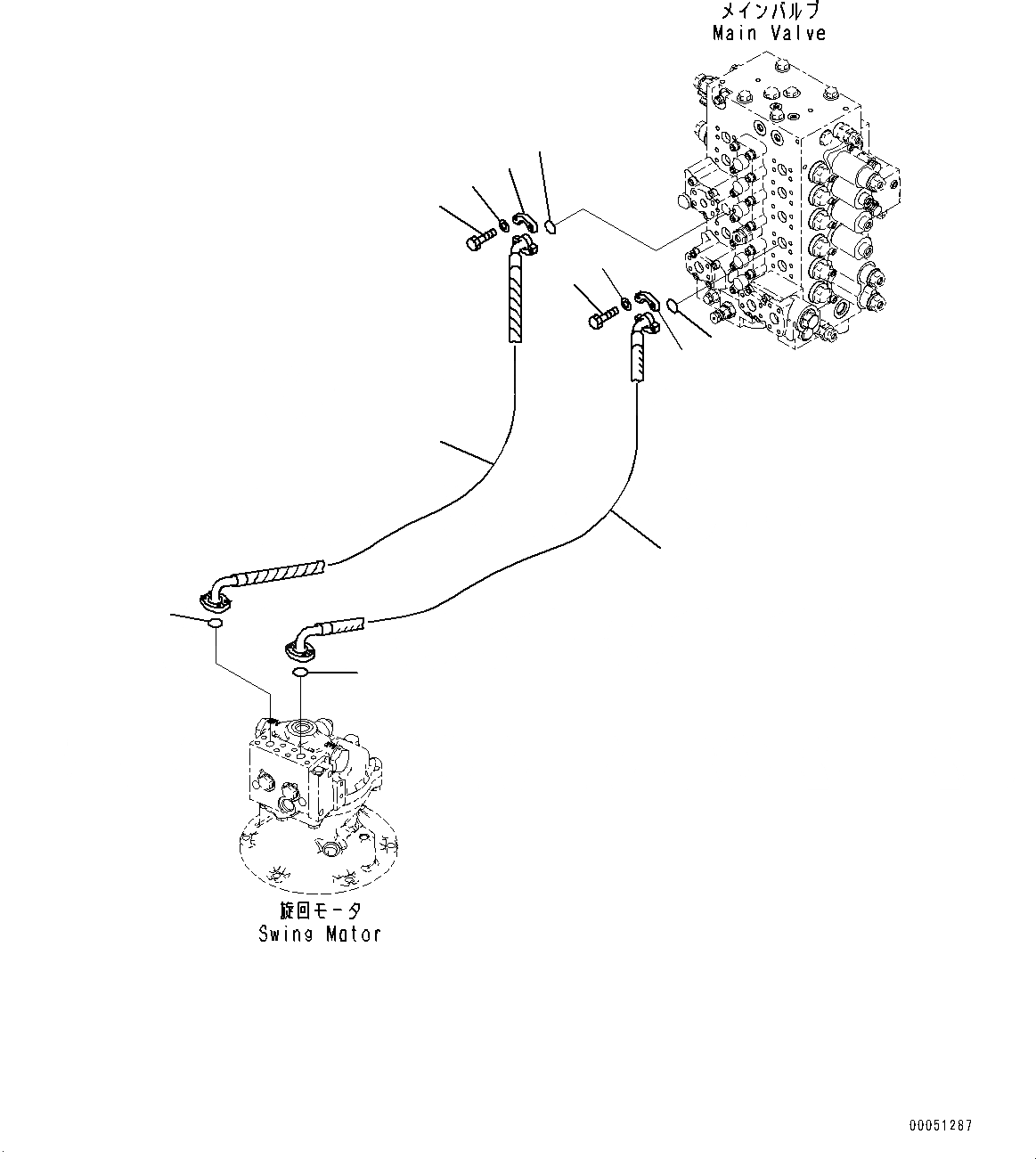 メインバルブ
Main Valve

旋回モータ
Swing Motor

00051287