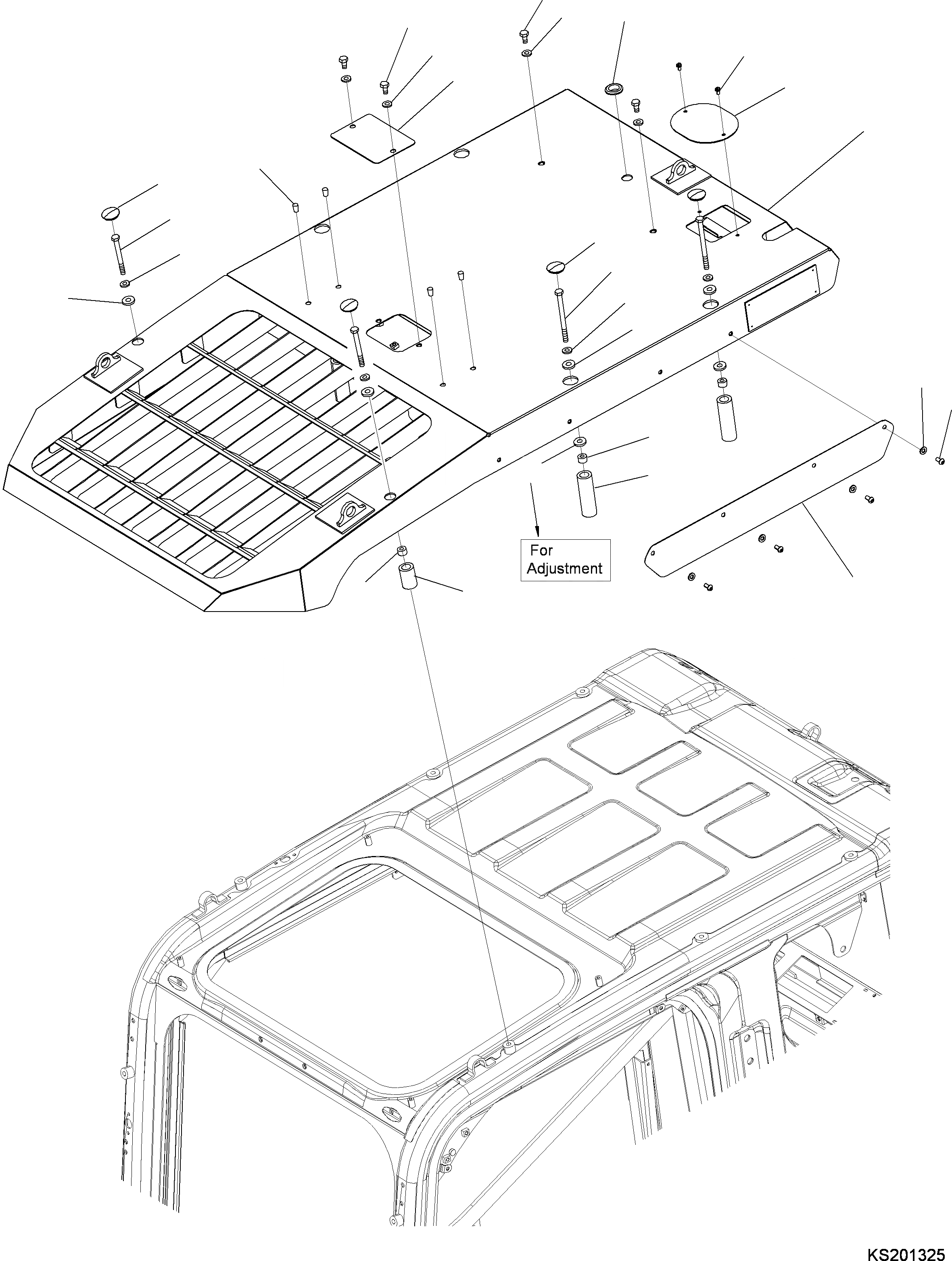 For Adjustment

KS201325