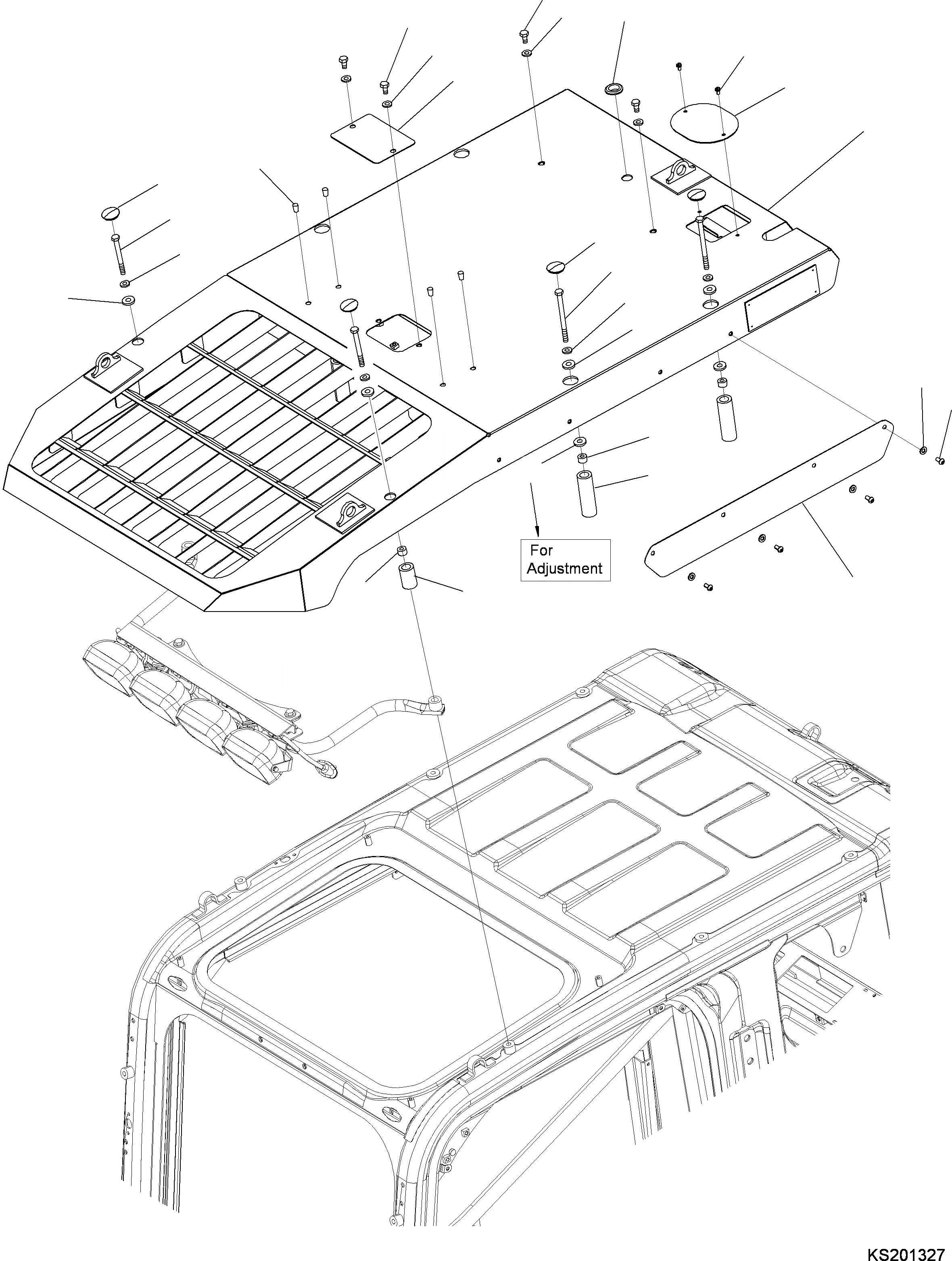 For Adjustment

KS201327