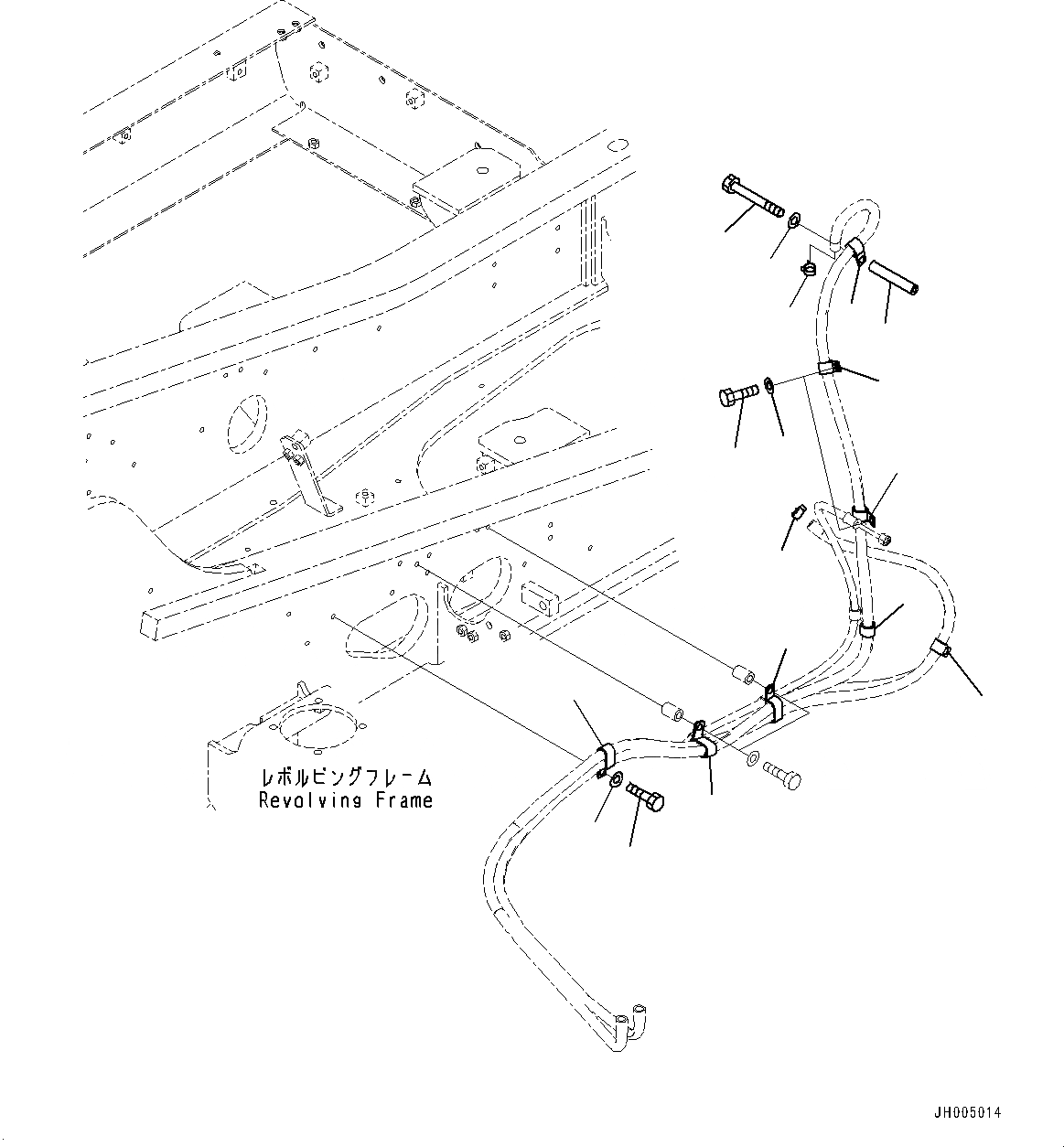 レボルビングフレーム
Revolving Frame

JH005014