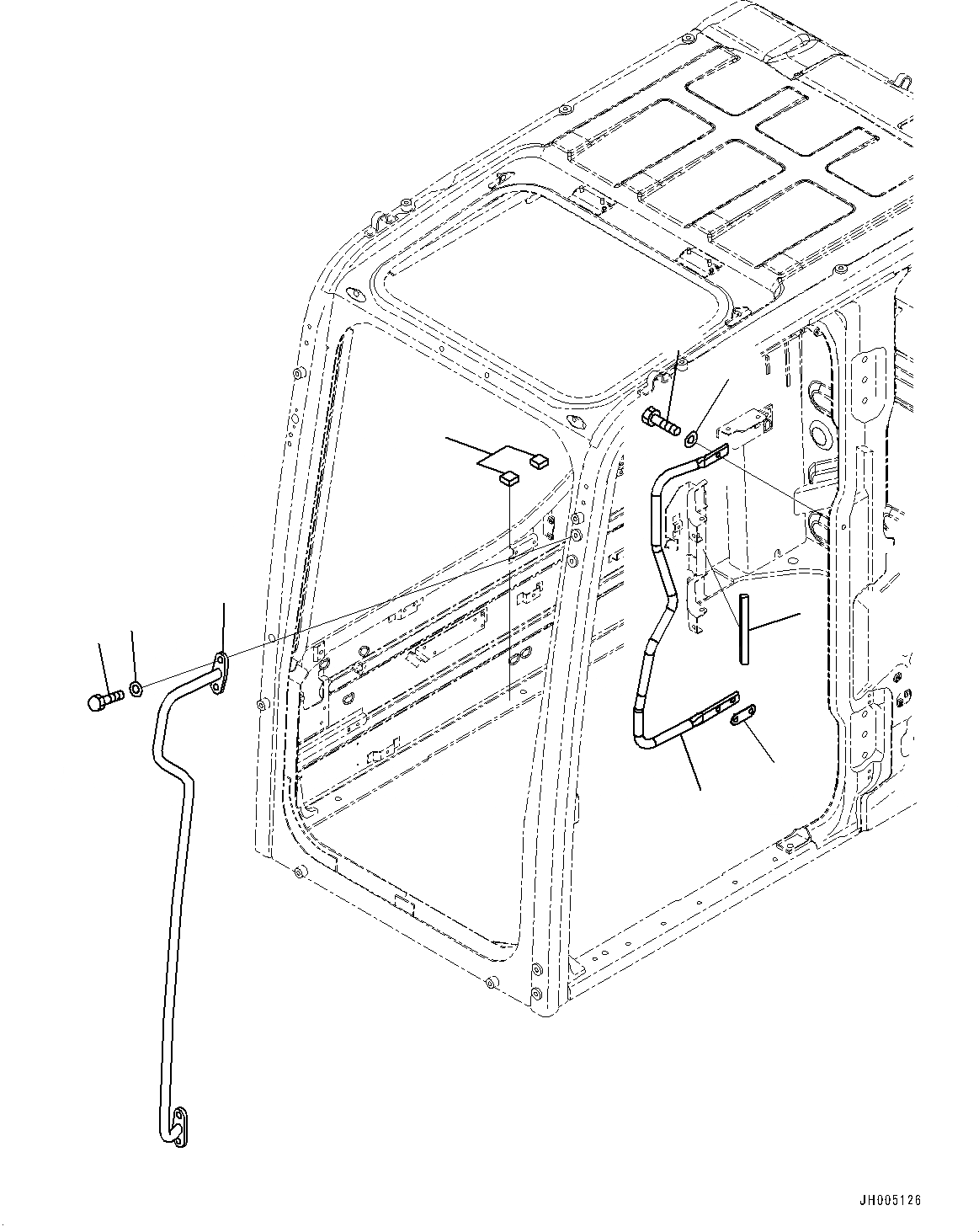 JH005126