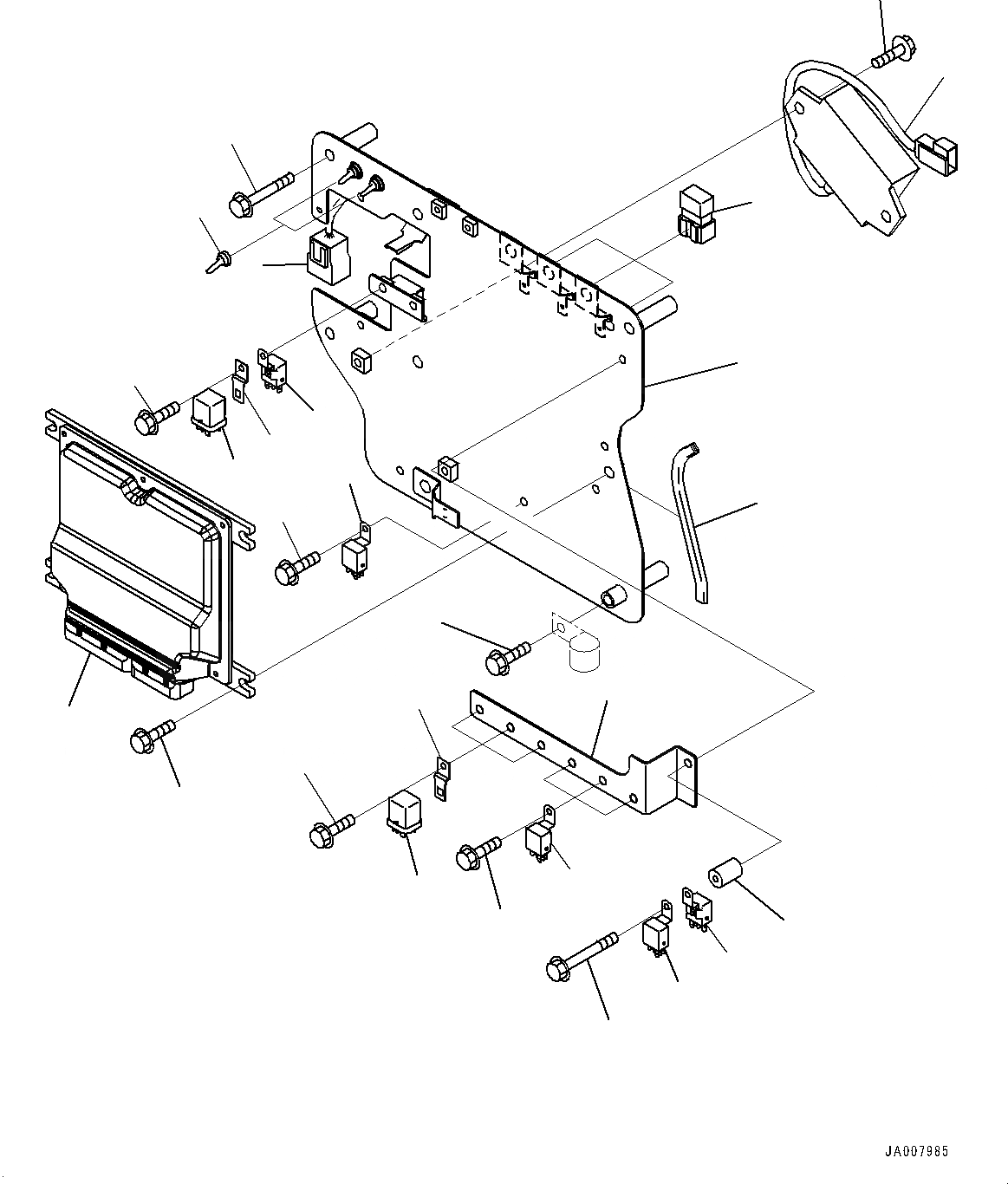 JA007985