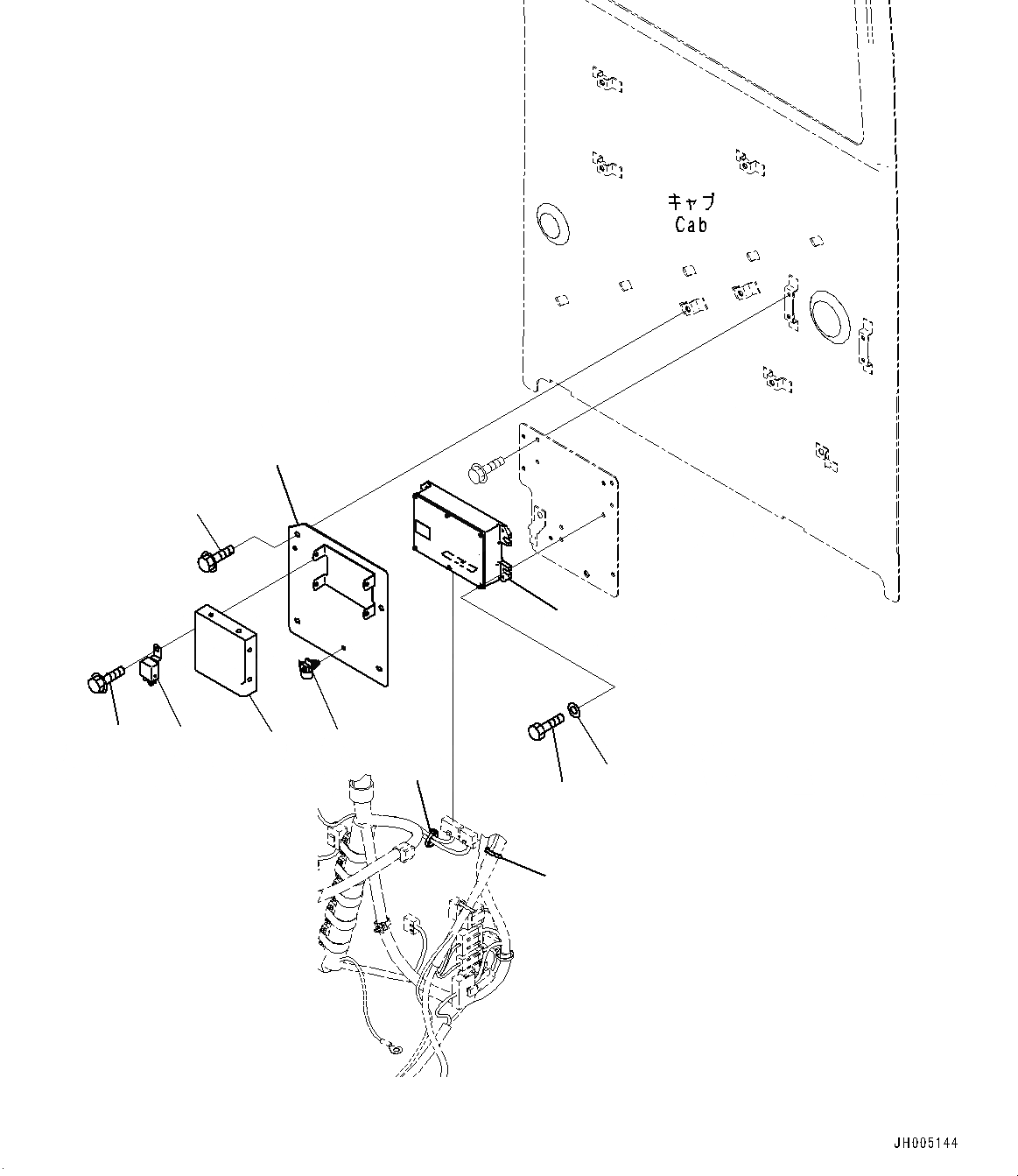 キャブ
Cab

JH005144