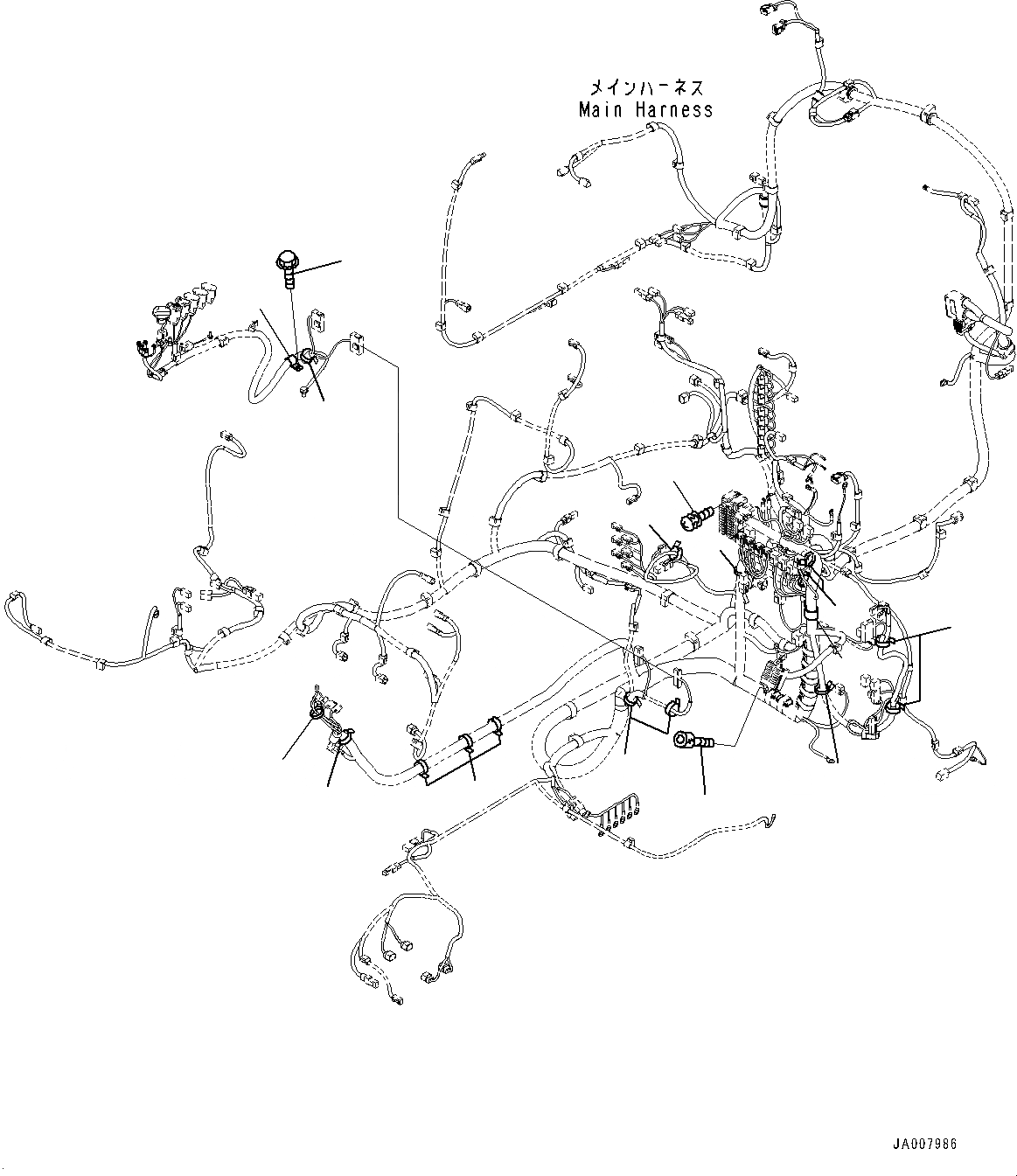 メインハーネス
Main Harness

JA007986