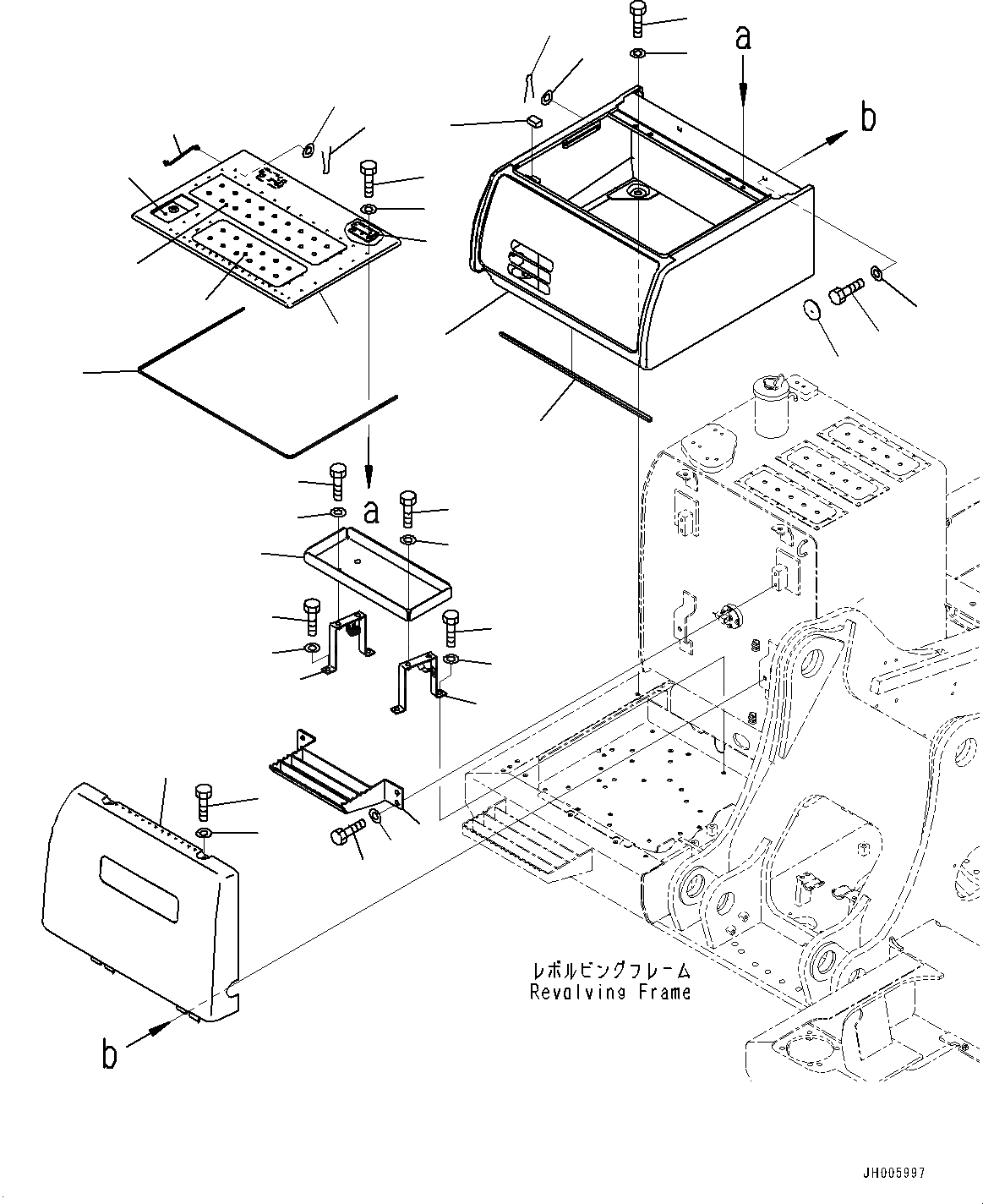 a

b

a

レボルビングフレーム
Revolving Frame

b

JH005997