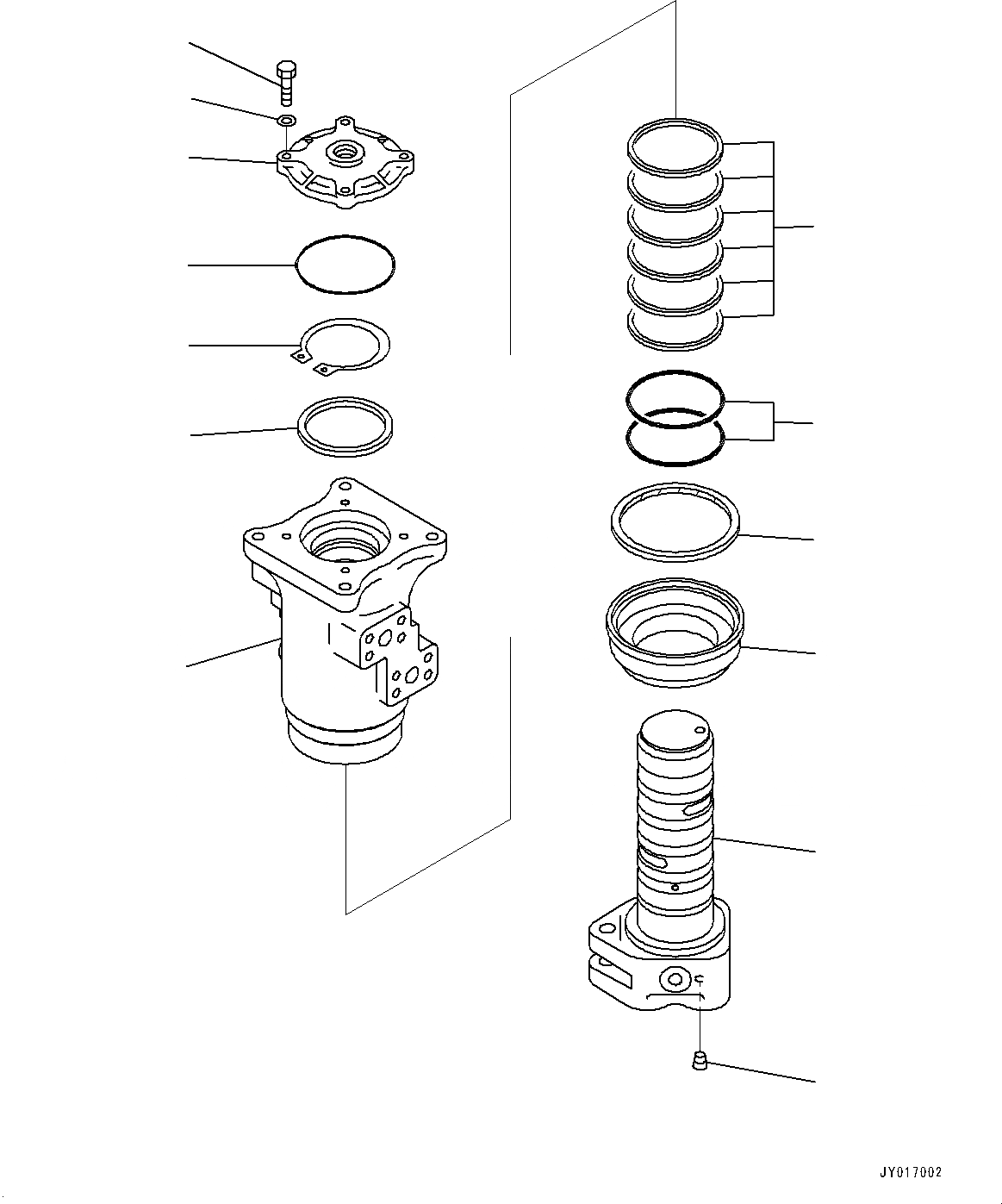 JY017002