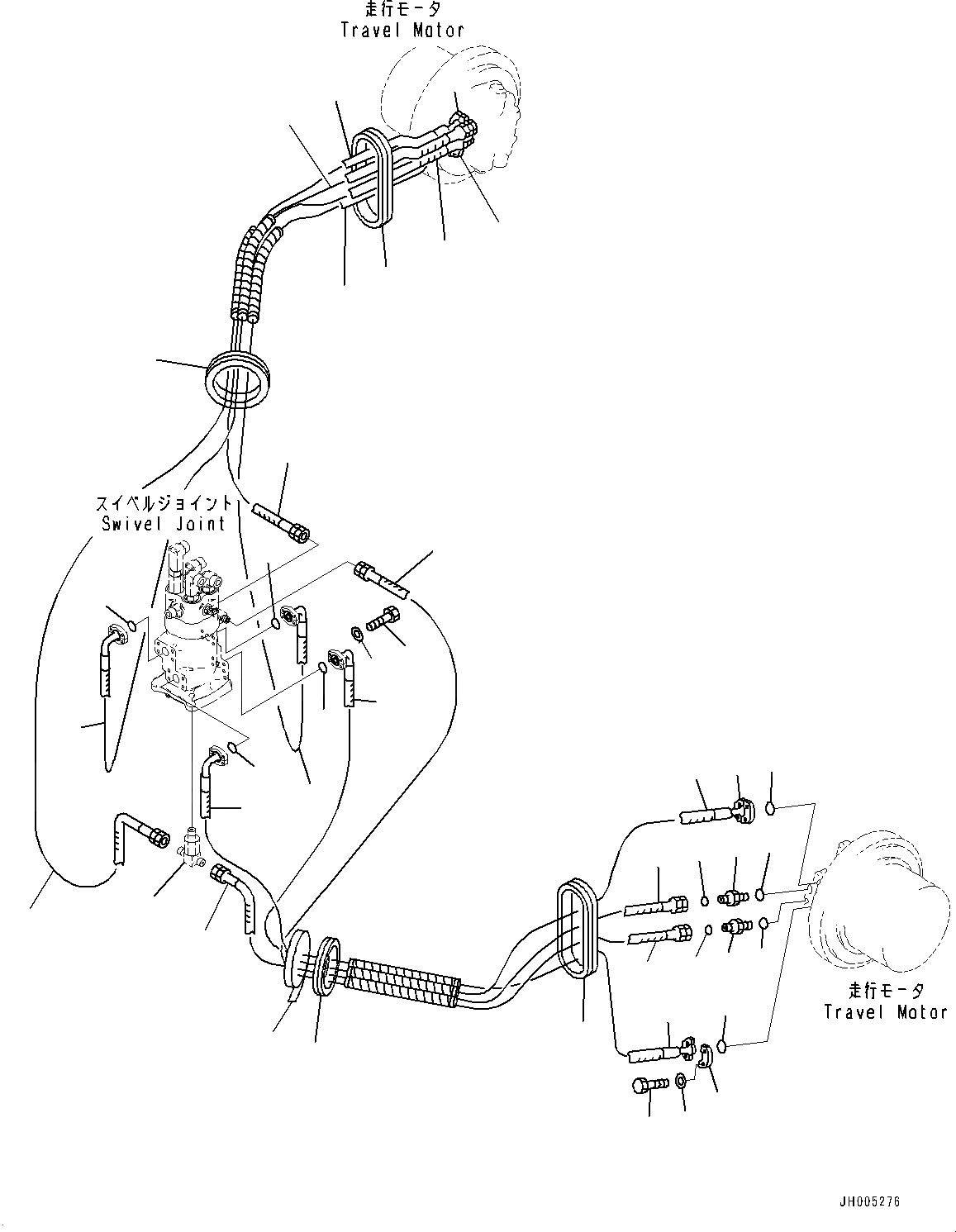 走行モータ
Travel Motor

スイベルジョイント
Swivel Joint

走行モータ
Travel Motor

JH005276